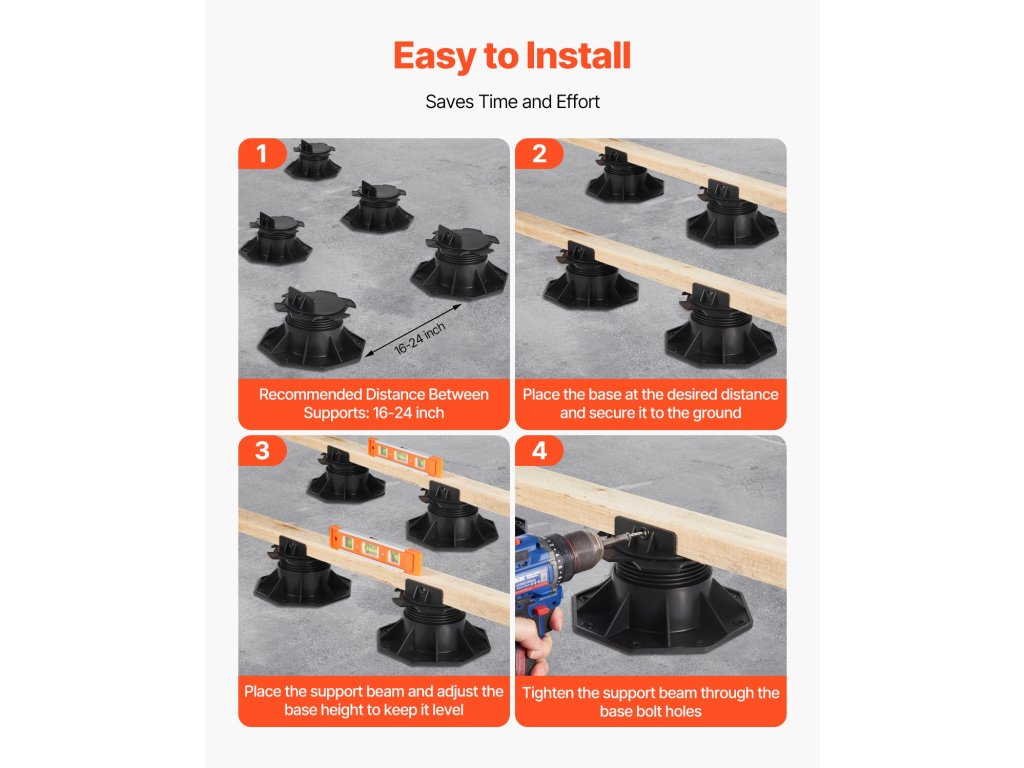 Easy to Install

Saves Time and Effort

1

16-24 inch

Recommended Distance Between Supports: 16-24 inch

2

Place the base at the desired distance and secure it to the ground

3

Place the support beam and adjust the base height to keep it level

4

Tighten the support beam through the base bolt holes