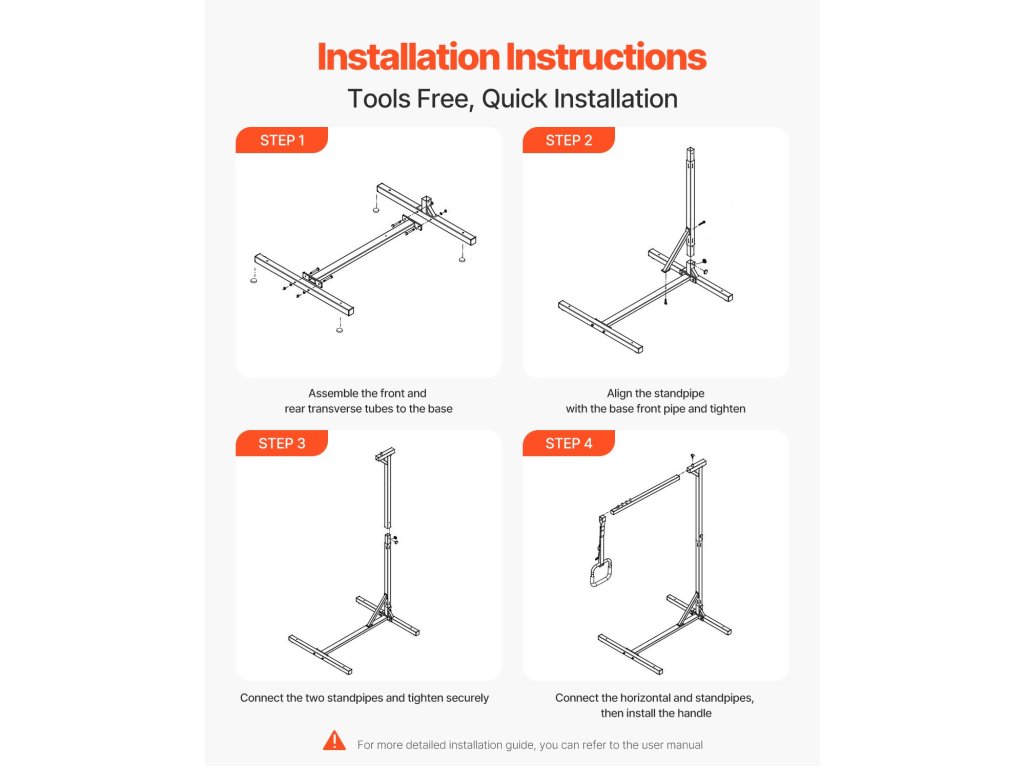 Installation Instructions

Tools Free, Quick Installation

STEP 1

Assemble the front and rear transverse tubes to the base

STEP 2

Align the standpipe with the base front pipe and tighten

STEP 3

Connect the two standpipes and tighten securely

STEP 4

Connect the horizontal and standpipes, then install the handle

For more detailed installation guide, you can refer to the user manual