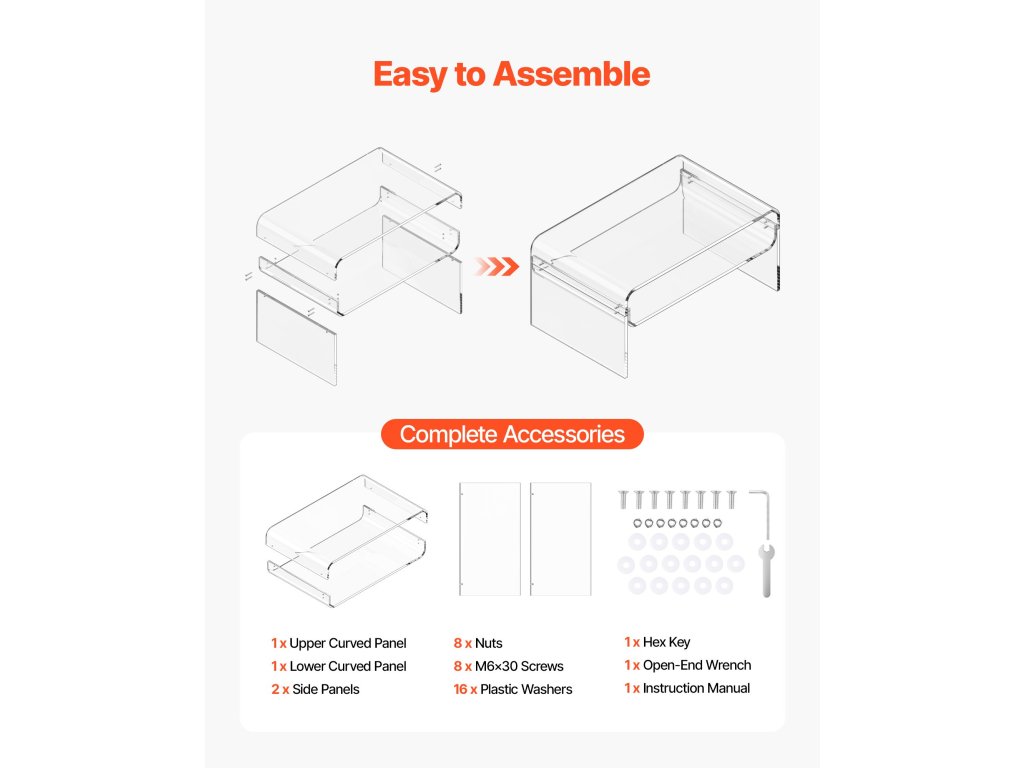 Easy to Assemble

Complete Accessories

1 x Upper Curved Panel
1 x Lower Curved Panel
2 x Side Panels

8 x Nuts
8 x M6×30 Screws
16 x Plastic Washers

1 x Hex Key
1 x Open-End Wrench
1 x Instruction Manual