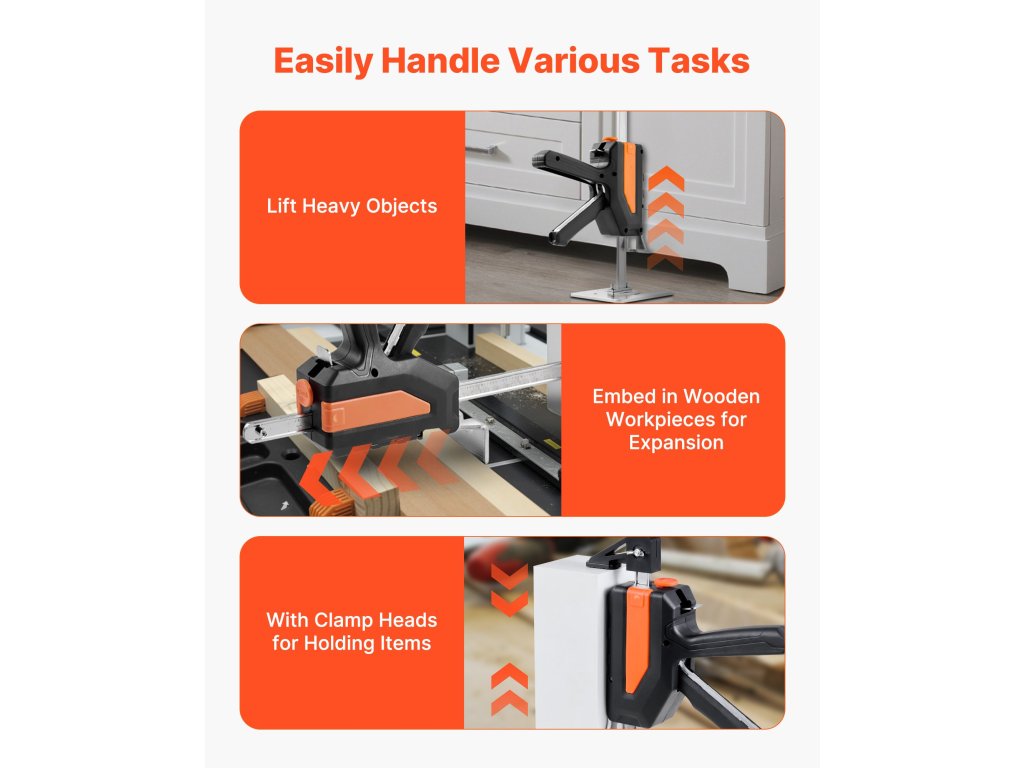 Easily Handle Various Tasks

Lift Heavy Objects

Embed in Wooden Workpieces for Expansion

With Clamp Heads for Holding Items