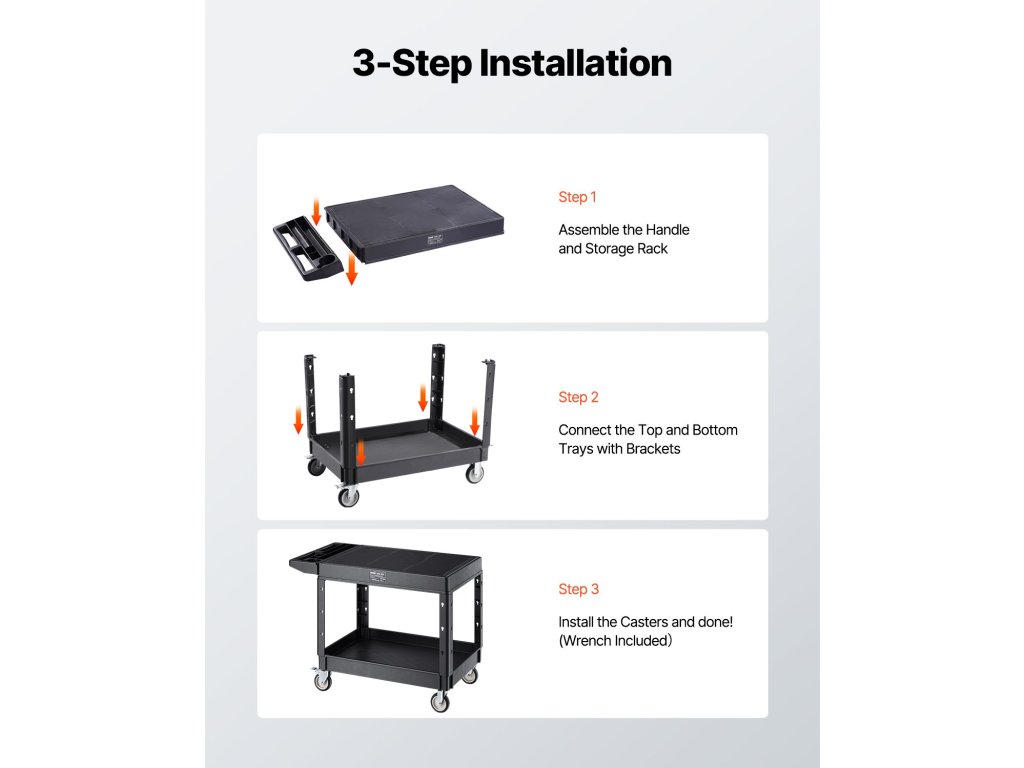 3-Step Installation

Step 1

Assemble the Handle and Storage Rack

Step 2

Connect the Top and Bottom Trays with Brackets

Step 3

Install the Casters and done! (Wrench Included)