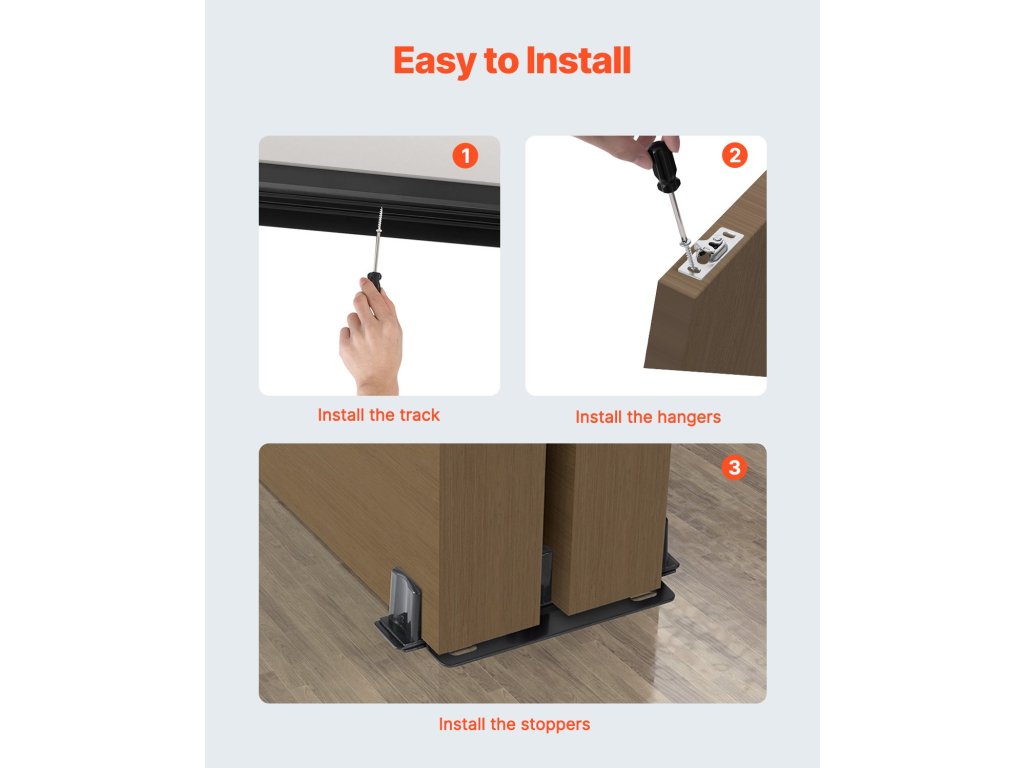 Easy to Install

1

Install the track

2

Install the hangers

3

Install the stoppers