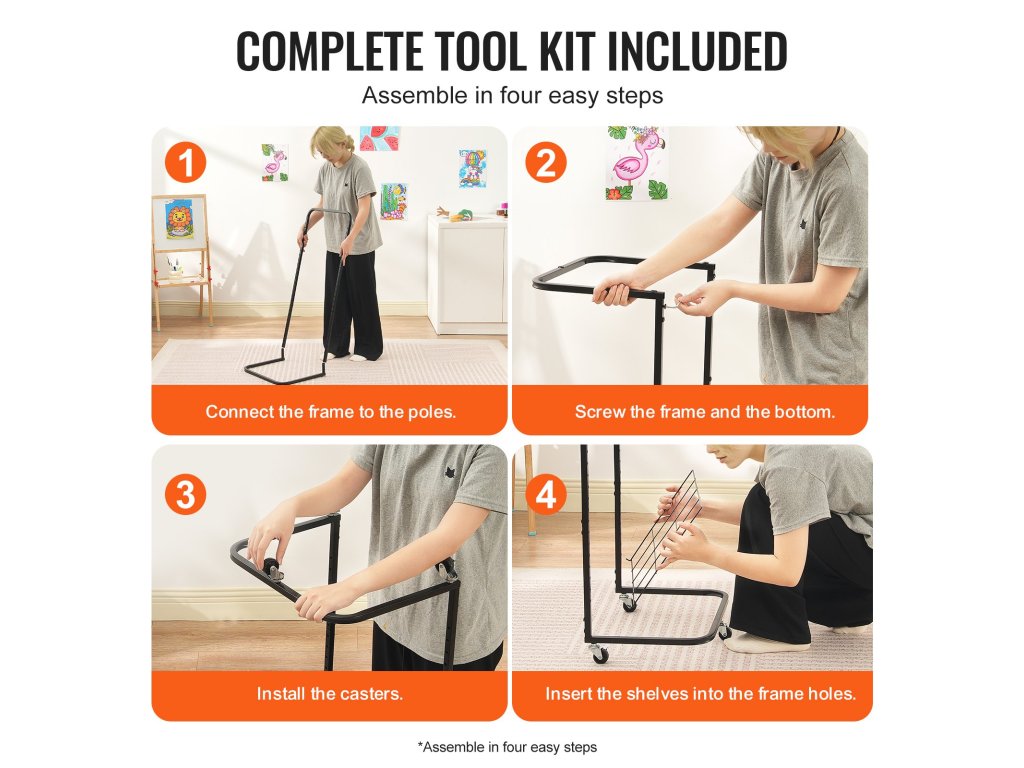 COMPLETE TOOL KIT INCLUDED
Assemble in four easy steps

1
Connect the frame to the poles.

2
Screw the frame and the bottom.

3
Install the casters.

4
Insert the shelves into the frame holes.

*Assemble in four easy steps