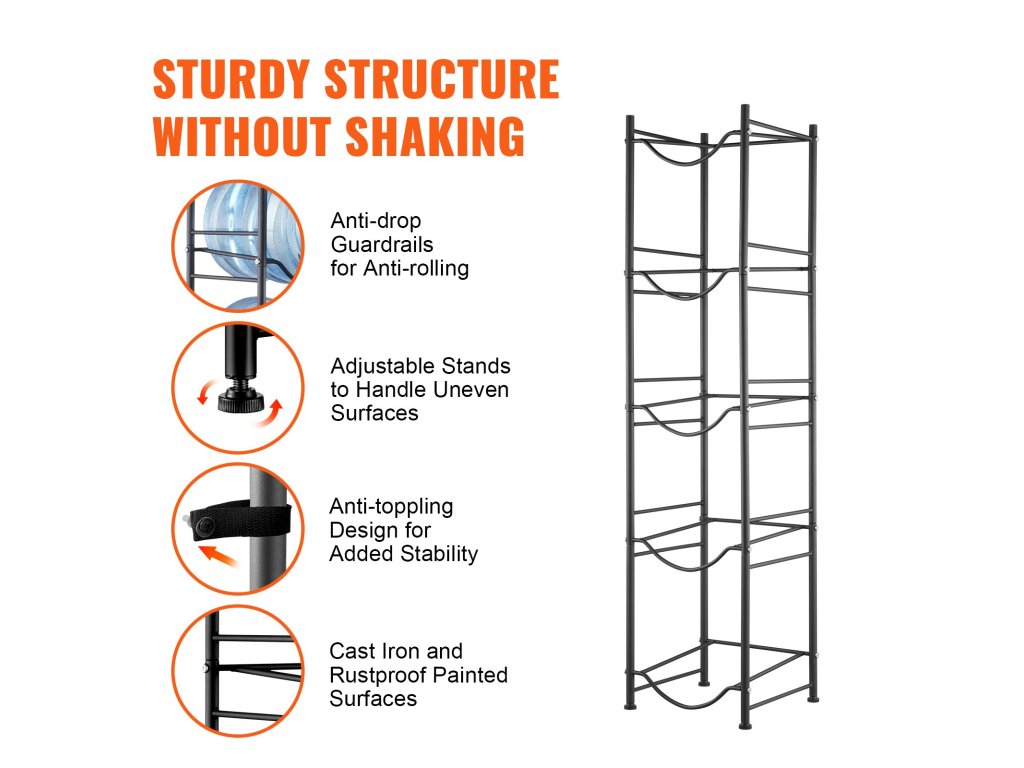 STURDY STRUCTURE WITHOUT SHAKING

Anti-drop Guardrails for Anti-rolling

Adjustable Stands to Handle Uneven Surfaces

Anti-toppling Design for Added Stability

Cast Iron and Rustproof Painted Surfaces