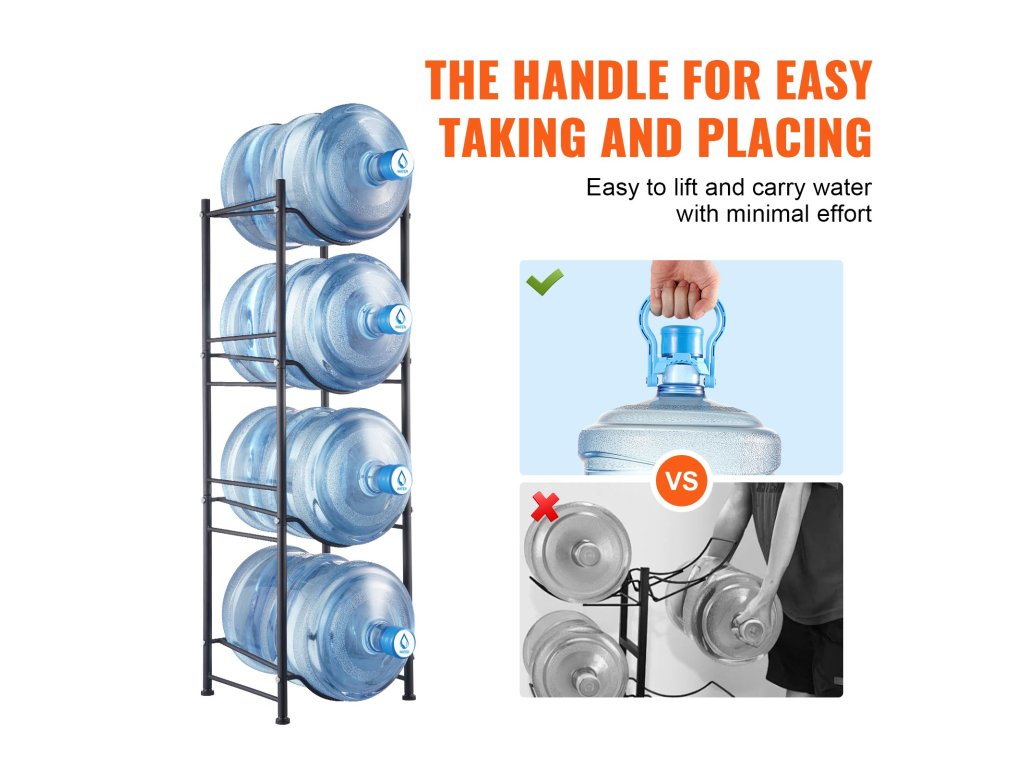 THE HANDLE FOR EASY TAKING AND PLACING

Easy to lift and carry water with minimal effort

VS