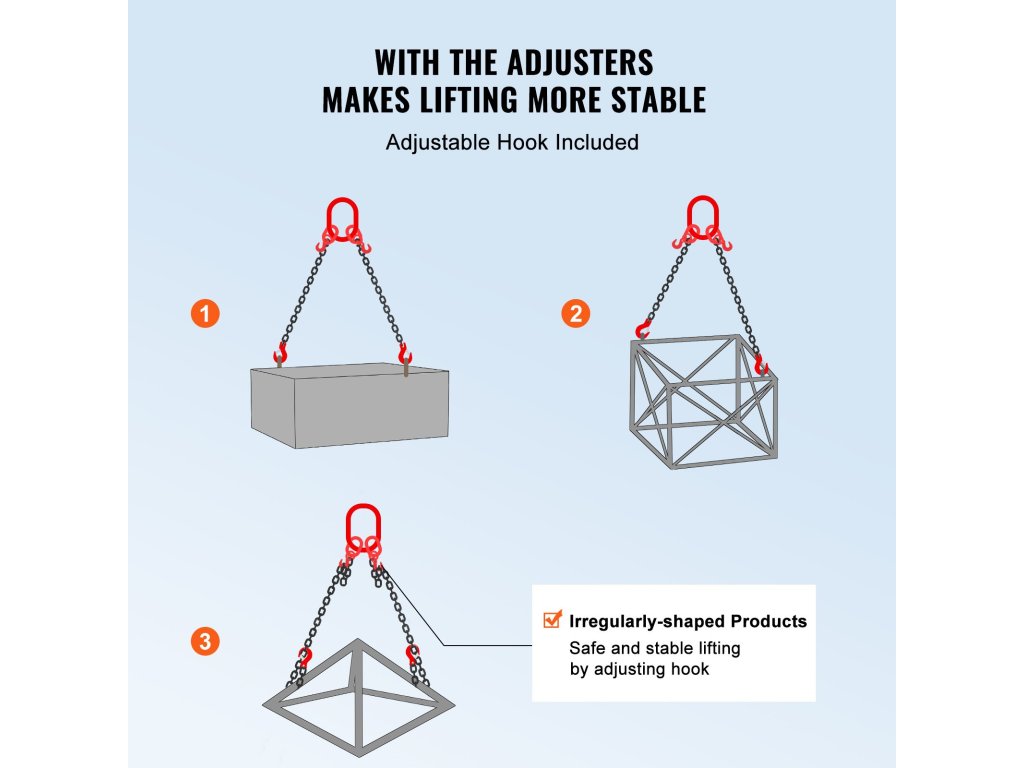 WITH THE ADJUSTERS
MAKES LIFTING MORE STABLE

Adjustable Hook Included

1

2

3

Irregularly-shaped Products
Safe and stable lifting by adjusting hook