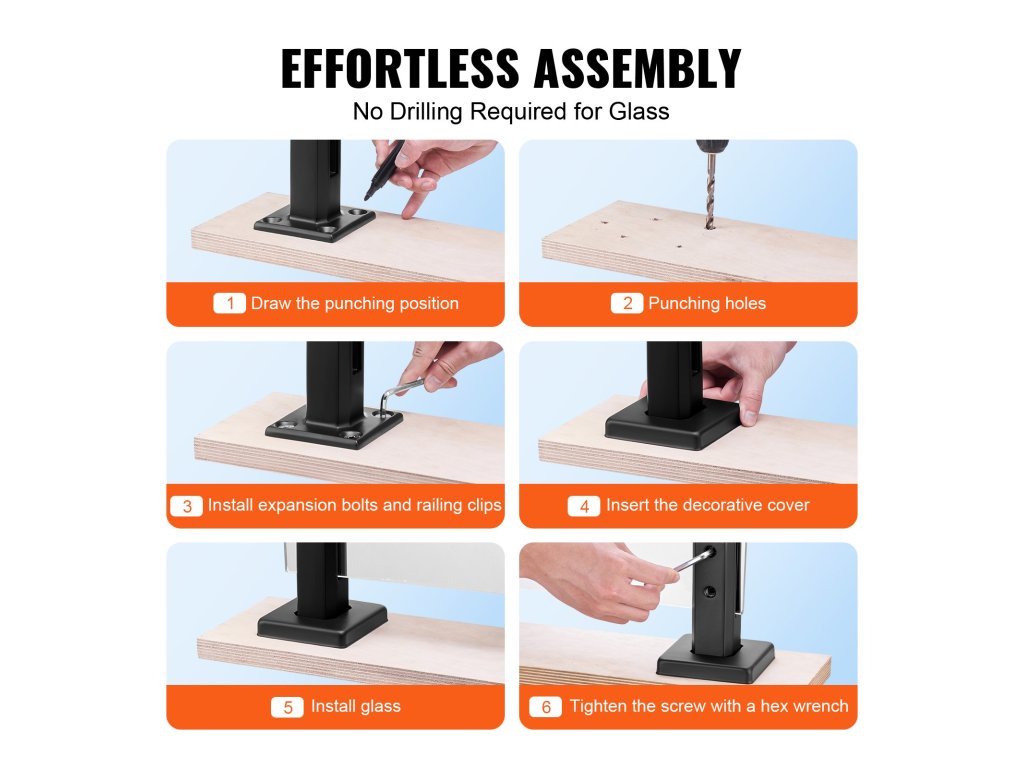 EFFORTLESS ASSEMBLY
No Drilling Required for Glass

1 Draw the punching position

2 Punching holes

3 Install expansion bolts and railing clips

4 Insert the decorative cover

5 Install glass

6 Tighten the screw with a hex wrench