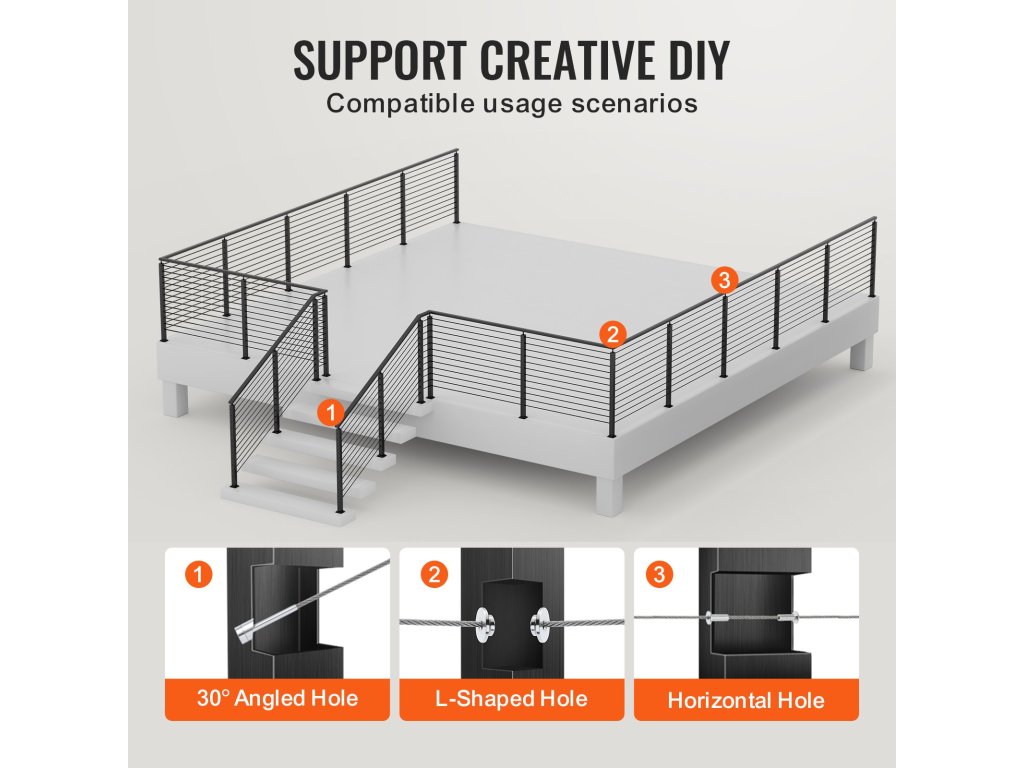 SUPPORT CREATIVE DIY
Compatible usage scenarios

3
2
1

1
30° Angled Hole

2
L-Shaped Hole

3
Horizontal Hole