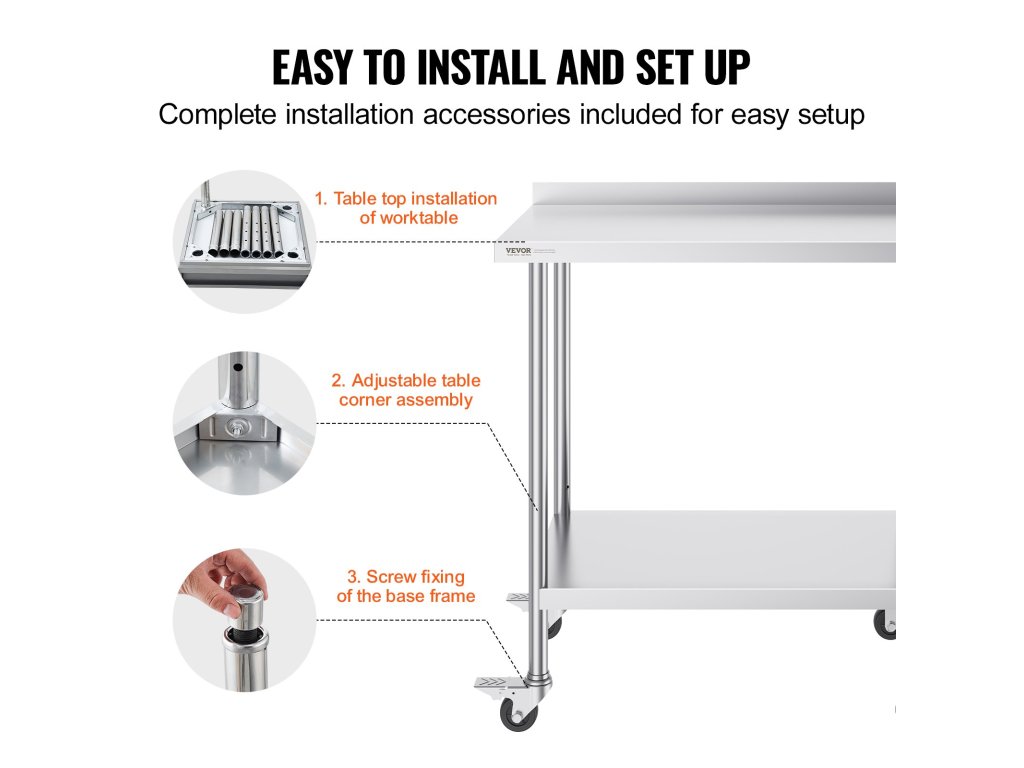 EASY TO INSTALL AND SET UP

Complete installation accessories included for easy setup

1. Table top installation of worktable

VEVOR

2. Adjustable table corner assembly

3. Screw fixing of the base frame