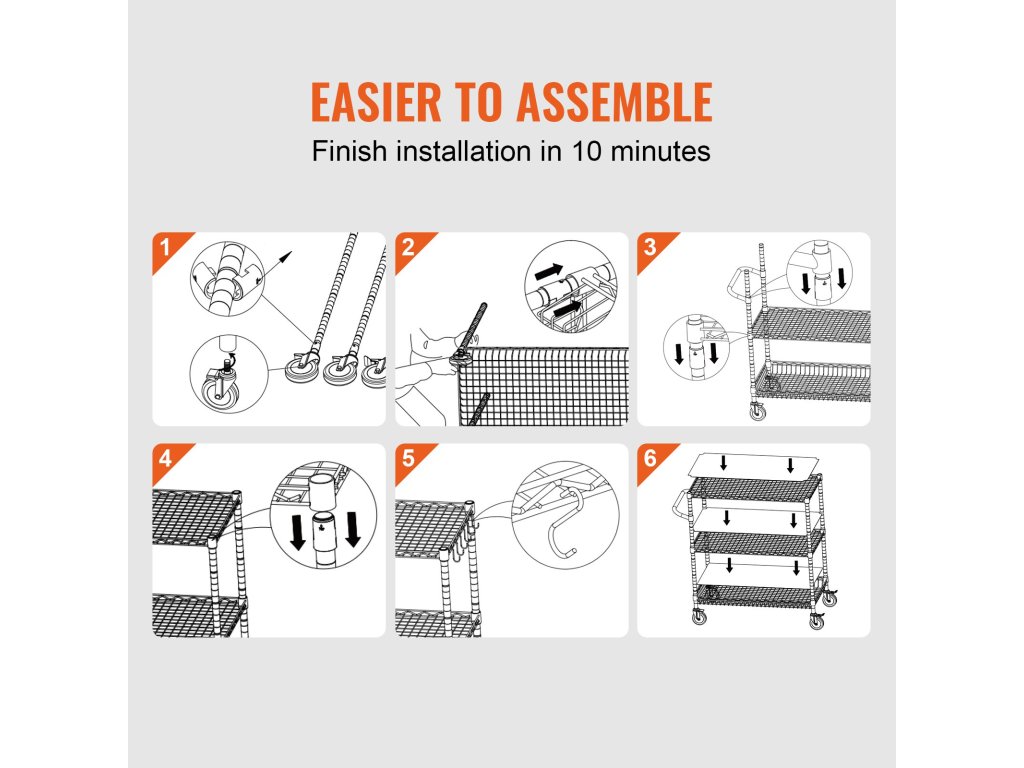 EASIER TO ASSEMBLE
Finish installation in 10 minutes

1

2

3

4

5

6