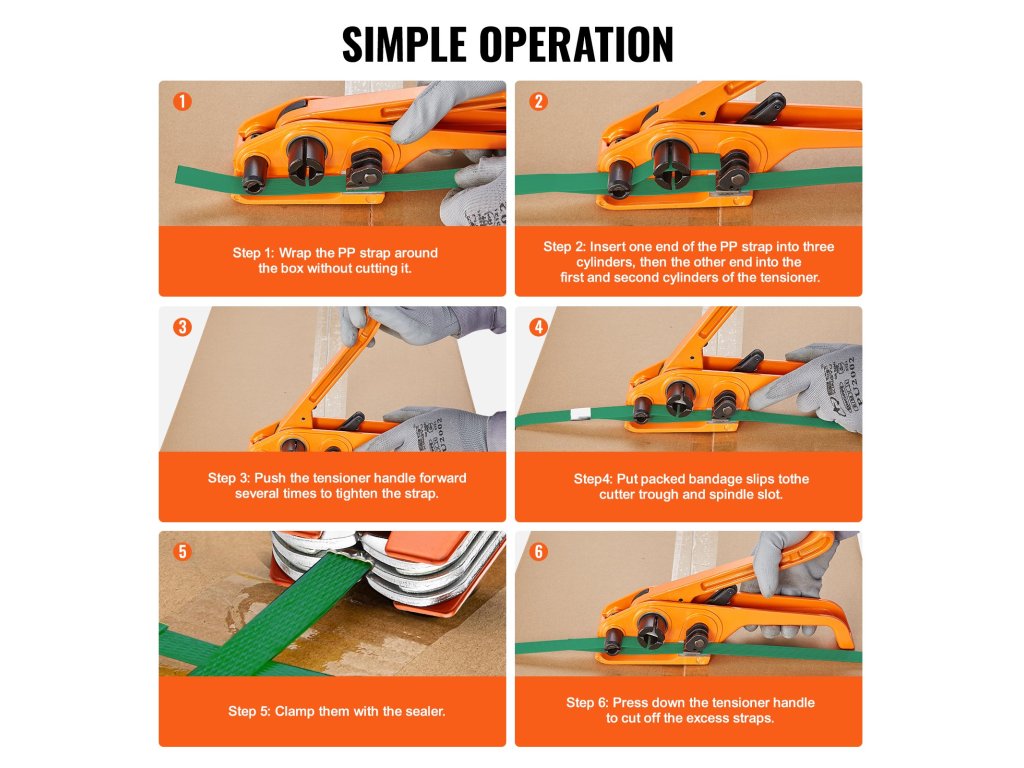 SIMPLE OPERATION

1

Step 1: Wrap the PP strap around the box without cutting it.

2

Step 2: Insert one end of the PP strap into three cylinders, then the other end into the first and second cylinders of the tensioner.

3

Step 3: Push the tensioner handle forward several times to tighten the strap.

4

Step4: Put packed bandage slips tothe cutter trough and spindle slot.

5

Step 5: Clamp them with the sealer.

6

Step 6: Press down the tensioner handle to cut off the excess straps.