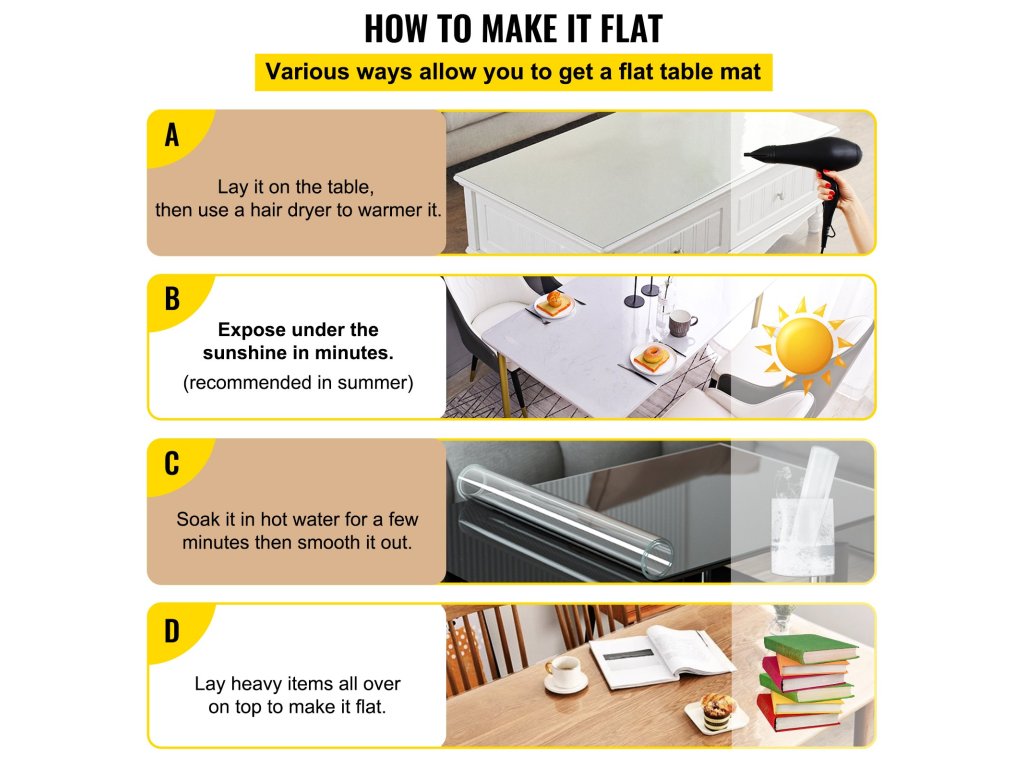 HOW TO MAKE IT FLAT

Various ways allow you to get a flat table mat

A

Lay it on the table, then use a hair dryer to warmer it.

B

Expose under the sunshine in minutes.

(recommended in summer)

C

Soak it in hot water for a few minutes then smooth it out.

D

Lay heavy items all over on top to make it flat.