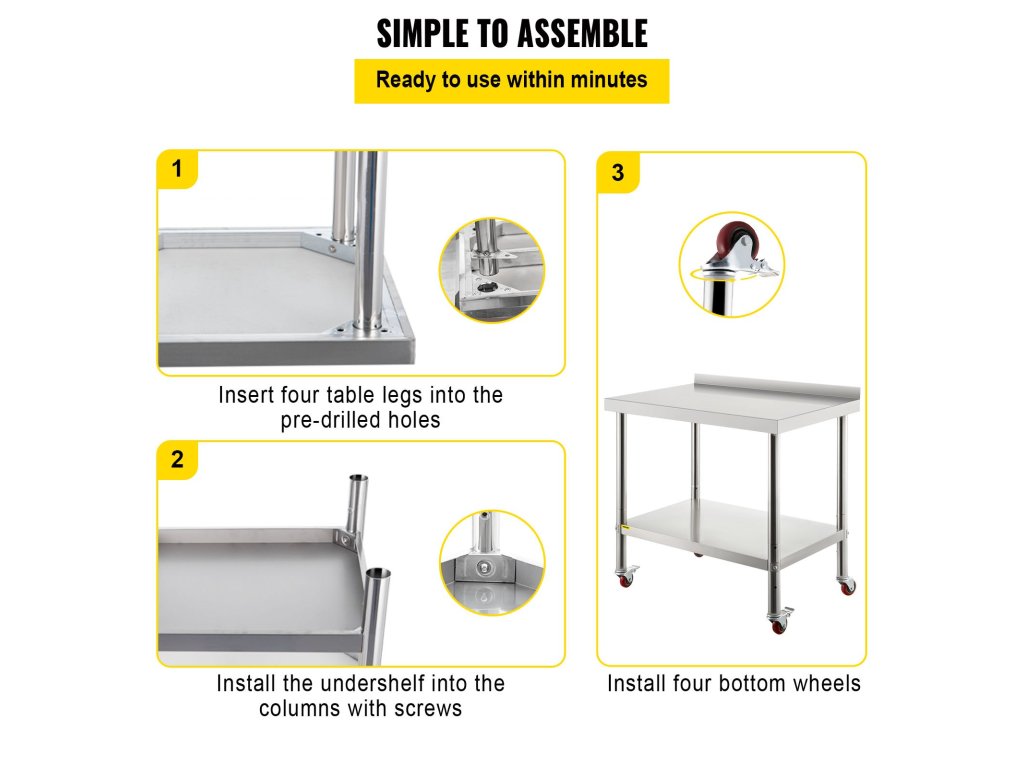 SIMPLE TO ASSEMBLE

Ready to use within minutes

1

Insert four table legs into the pre-drilled holes

2

Install the undershelf into the columns with screws

3

Install four bottom wheels