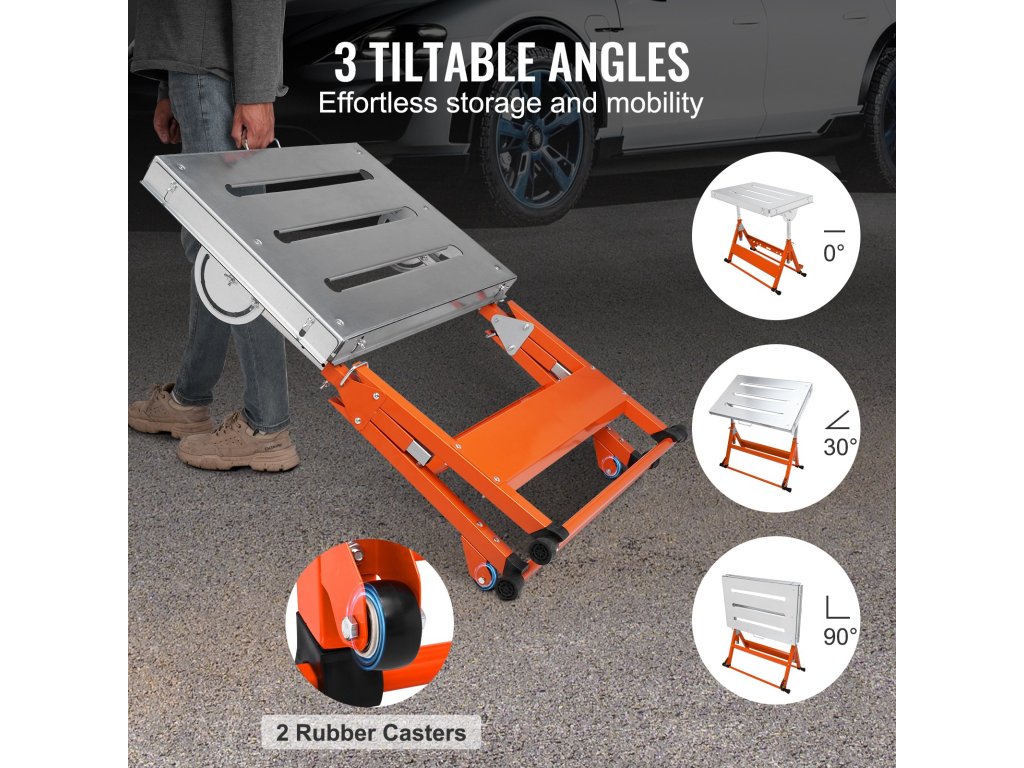 3 TILTABLE ANGLES
Effortless storage and mobility

0°

30°

90°

2 Rubber Casters