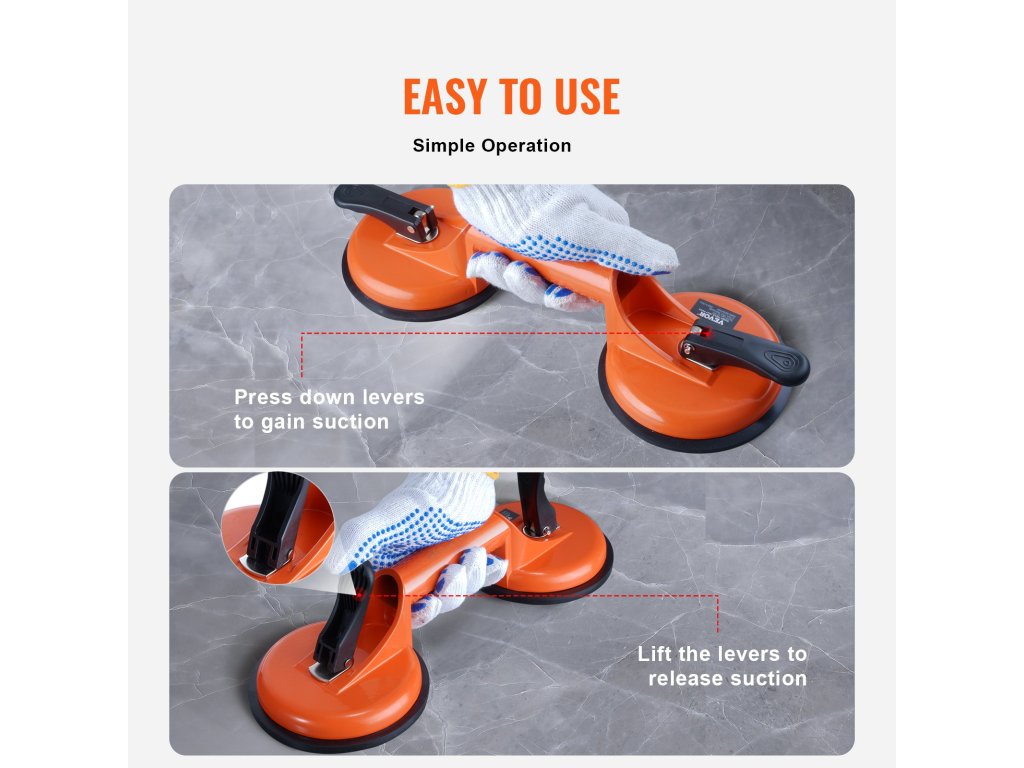 EASY TO USE

Simple Operation

VEVOR

Press down levers to gain suction

Lift the levers to release suction