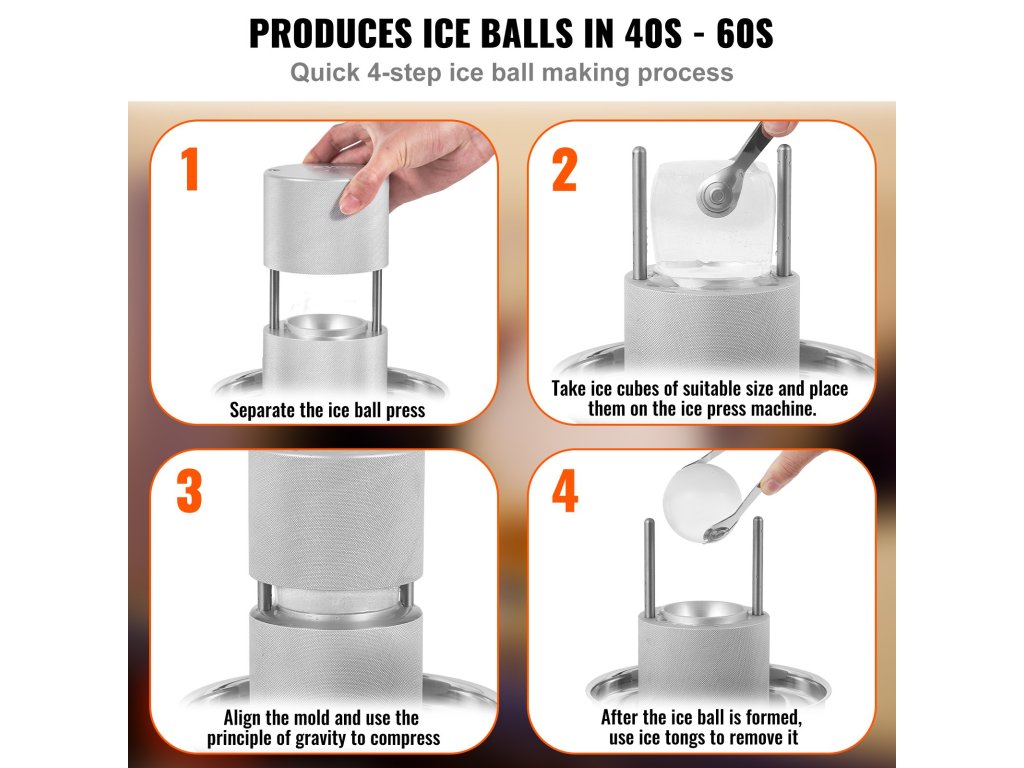 PRODUCES ICE BALLS IN 40S - 60S

Quick 4-step ice ball making process

1

Separate the ice ball press

2

Take ice cubes of suitable size and place them on the ice press machine.

3

Align the mold and use the principle of gravity to compress

4

After the ice ball is formed, use ice tongs to remove it