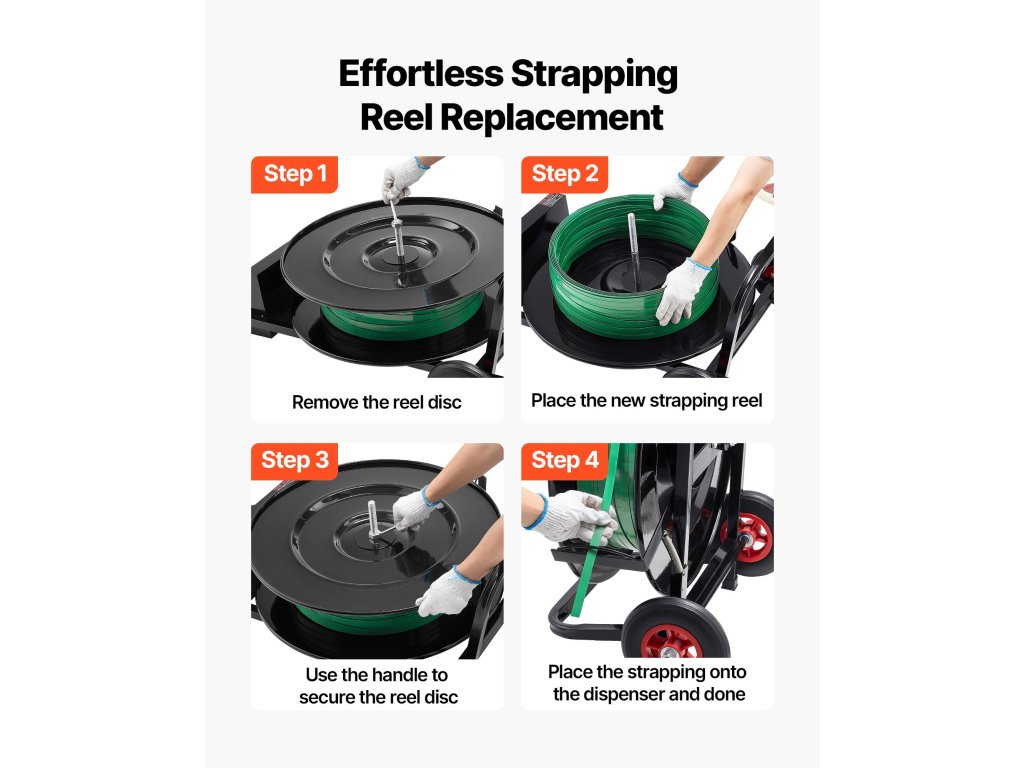 Effortless Strapping Reel Replacement

Step 1

Remove the reel disc

Step 2

Place the new strapping reel

Step 3

Use the handle to secure the reel disc

Step 4

Place the strapping onto the dispenser and done