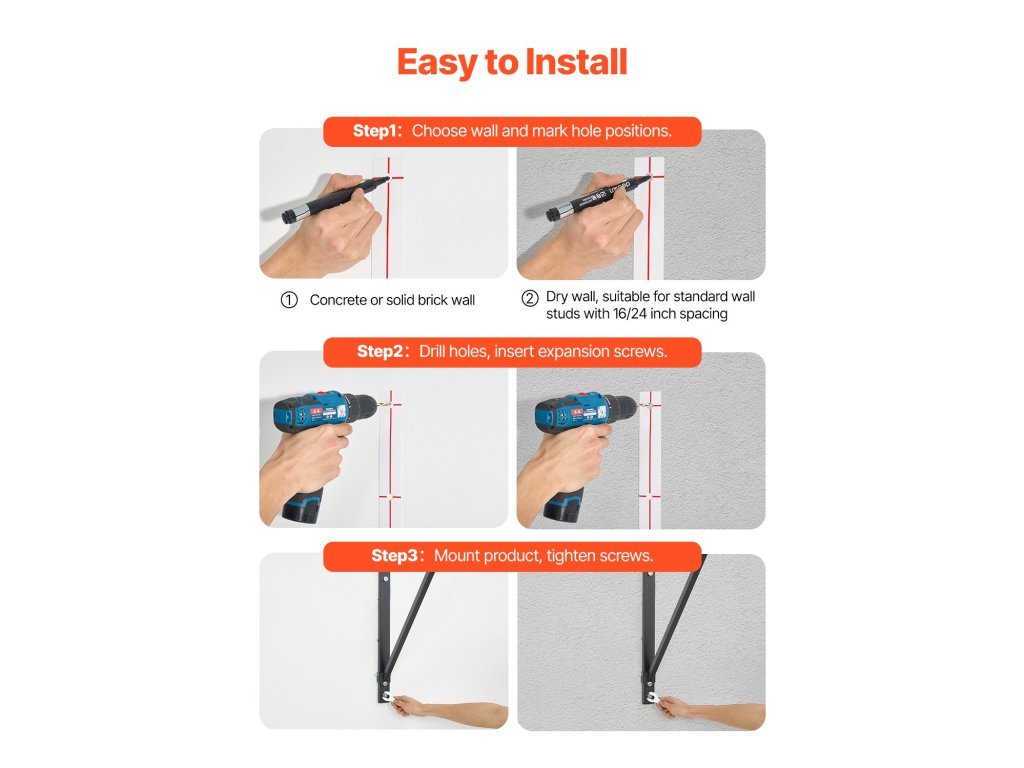 Easy to Install

Step1: Choose wall and mark hole positions.

① Concrete or solid brick wall

② Dry wall, suitable for standard wall studs with 16/24 inch spacing

Step2: Drill holes, insert expansion screws.

Step3: Mount product, tighten screws.