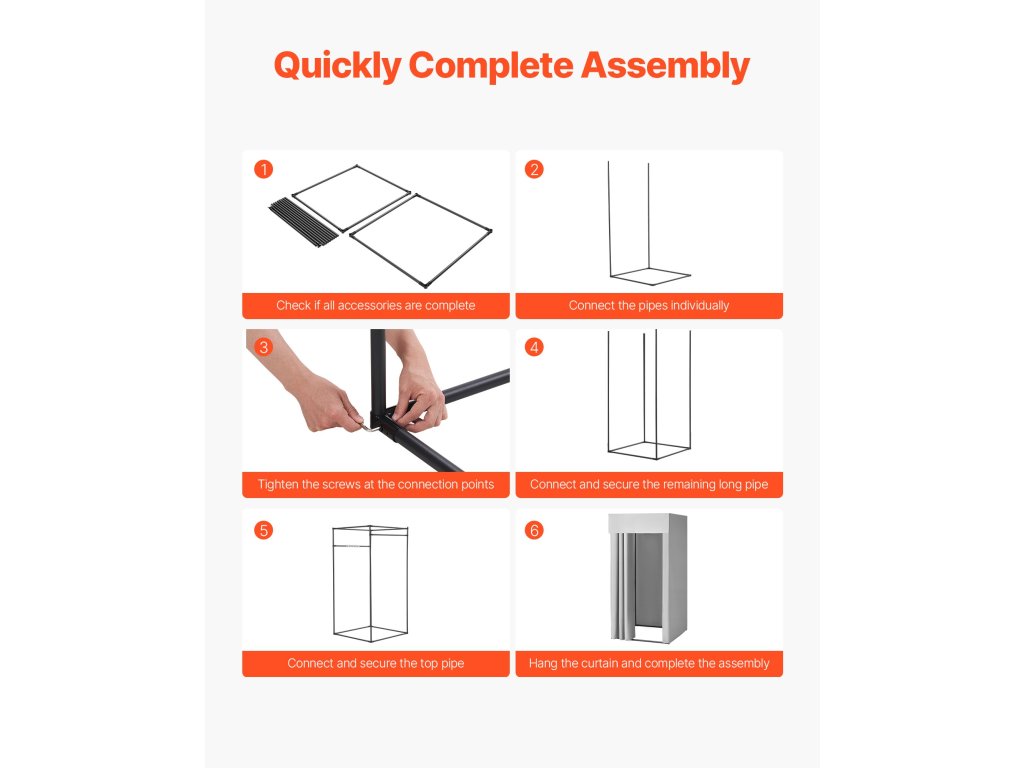 Quickly Complete Assembly

1
Check if all accessories are complete

2
Connect the pipes individually

3
Tighten the screws at the connection points

4
Connect and secure the remaining long pipe

5
Connect and secure the top pipe

6
Hang the curtain and complete the assembly