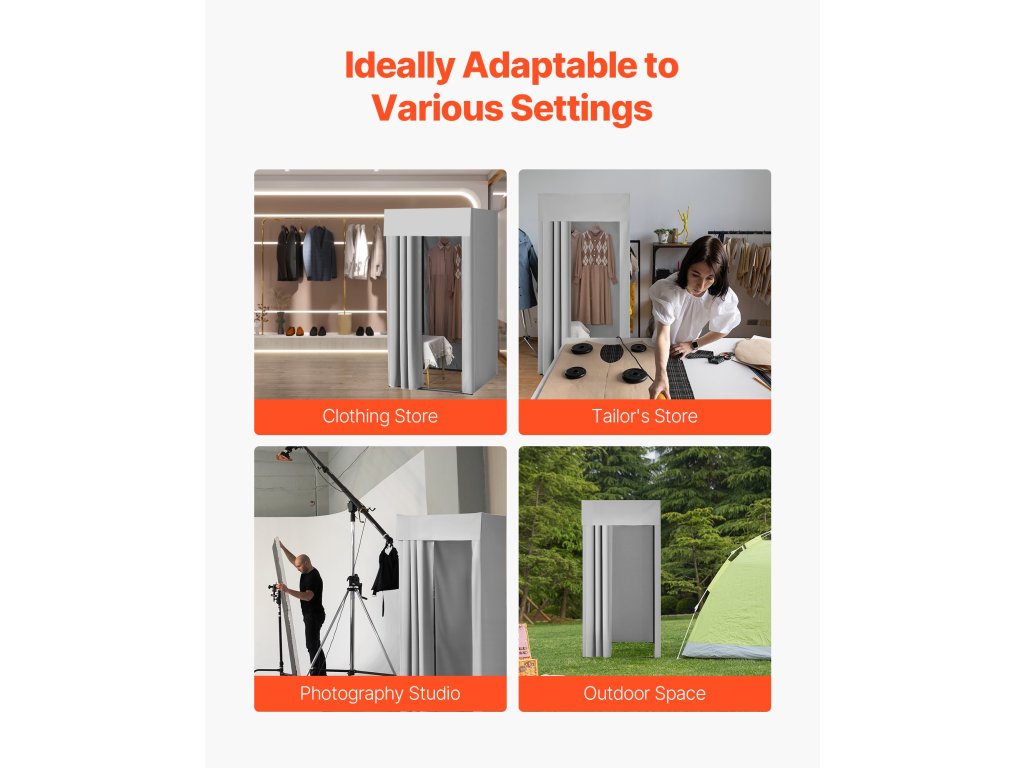 Ideally Adaptable to Various Settings

Clothing Store

Tailor's Store

Photography Studio

Outdoor Space