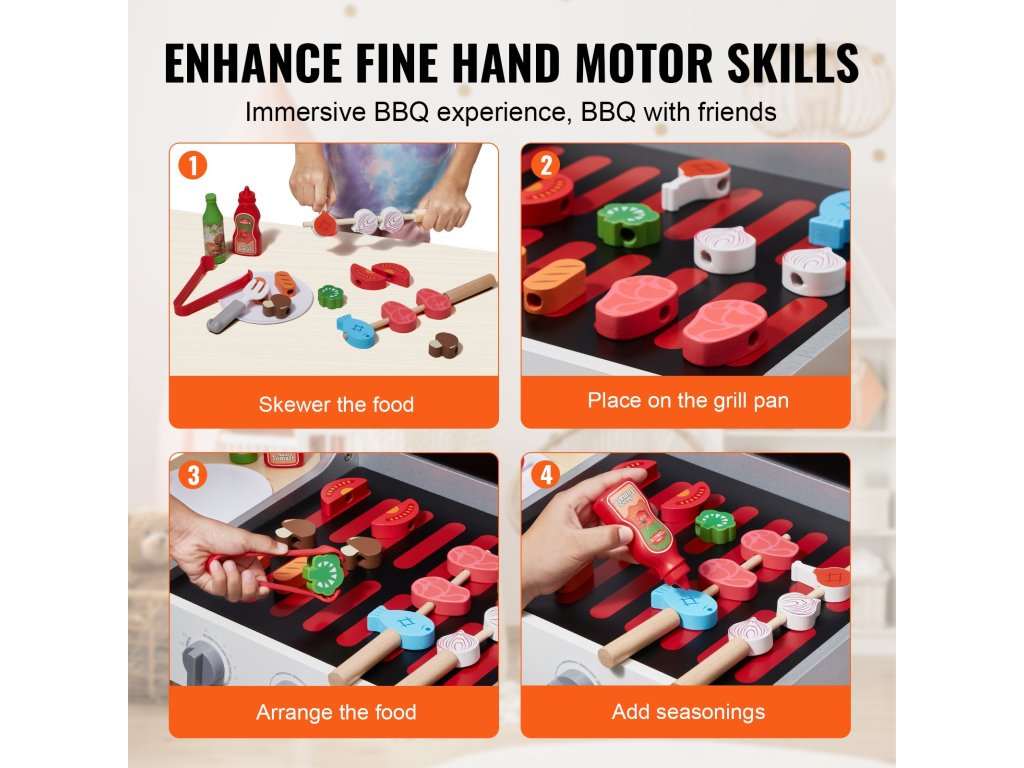 ENHANCE FINE HAND MOTOR SKILLS

Immersive BBQ experience, BBQ with friends

1

Skewer the food

2

Place on the grill pan

3

Tomato

Arrange the food

4

Add seasonings