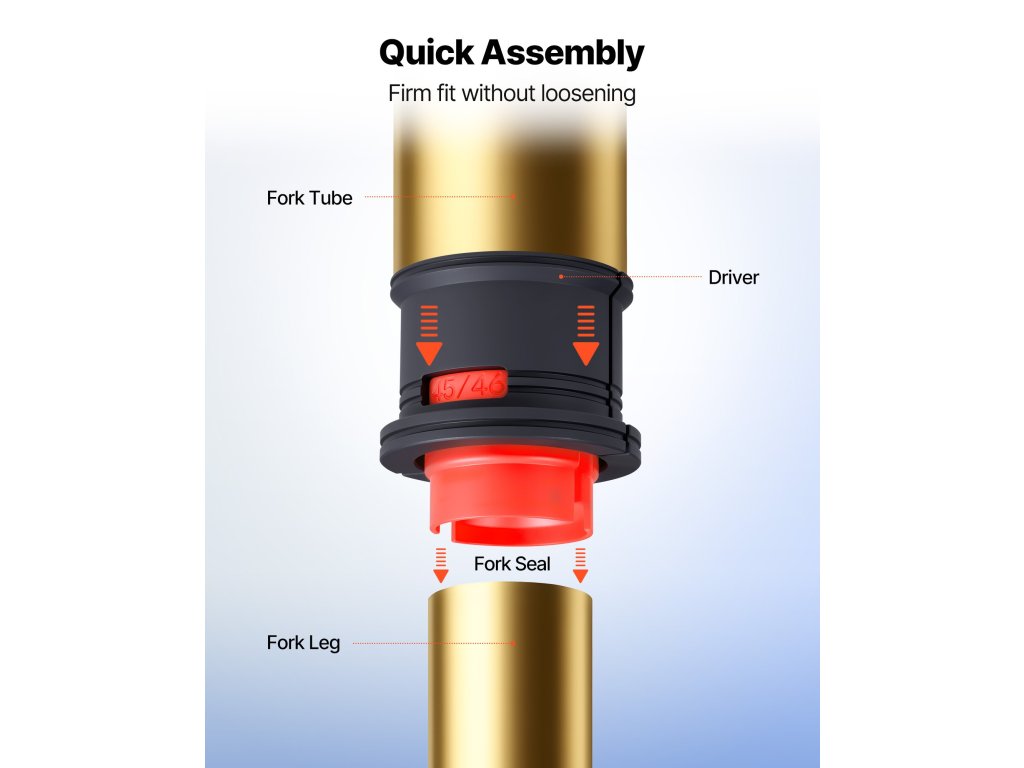 Quick Assembly
Firm fit without loosening

Fork Tube

Driver

45/46

Fork Seal

Fork Leg