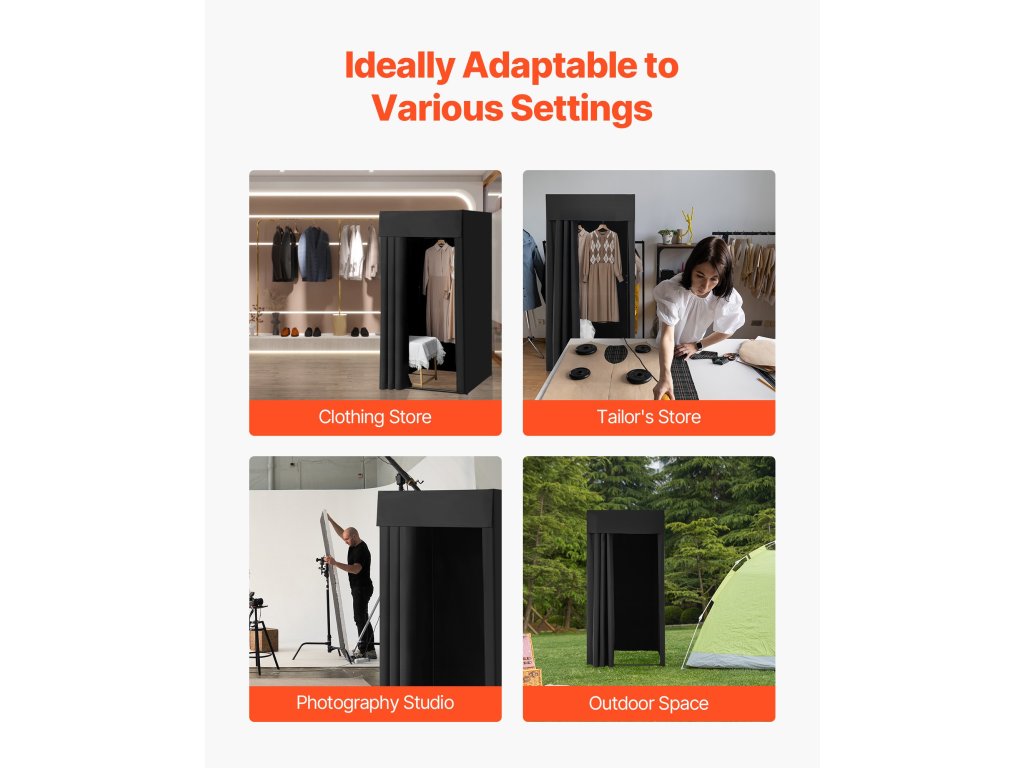 Ideally Adaptable to Various Settings

Clothing Store

Tailor's Store

Photography Studio

Outdoor Space