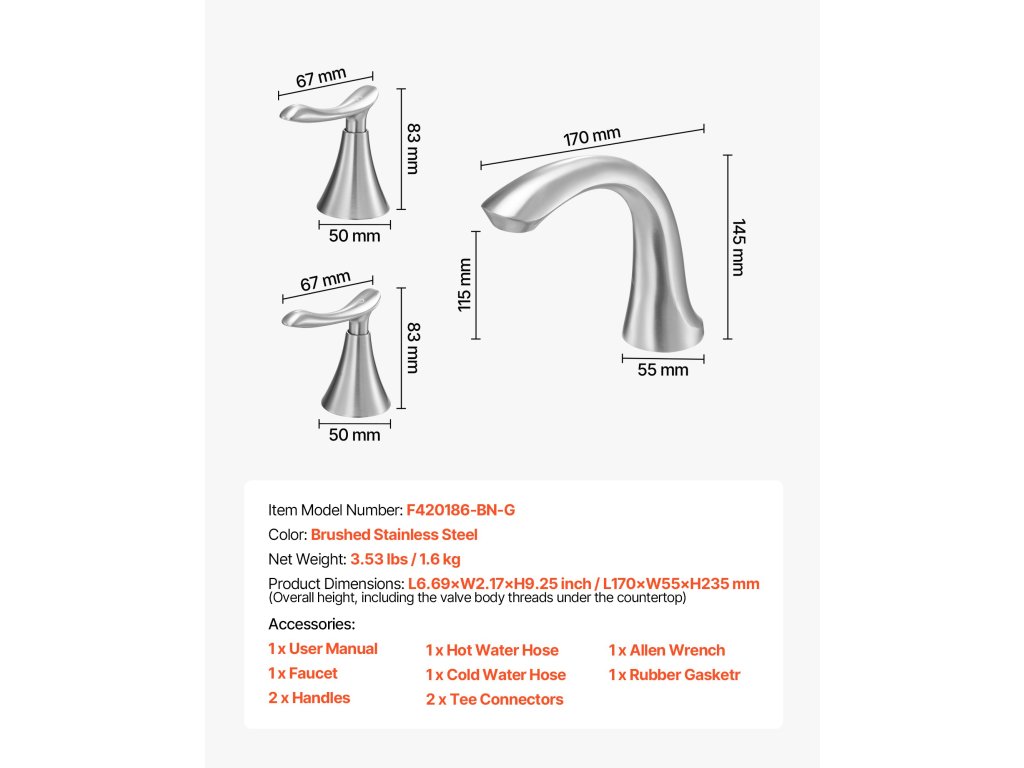 67 mm
83 mm
50 mm
67 mm
83 mm
50 mm
170 mm
115 mm
145 mm
55 mm

Item Model Number: F420186-BN-G
Color: Brushed Stainless Steel
Net Weight: 3.53 lbs / 1.6 kg
Product Dimensions: L6.69×W2.17×H9.25 inch / L170×W55×H235 mm
(Overall height, including the valve body threads under the countertop)

Accessories:
1 x User Manual
1 x Faucet
2 x Handles
1 x Hot Water Hose
1 x Cold Water Hose
2 x Tee Connectors
1 x Allen Wrench
1 x Rubber Gasketr