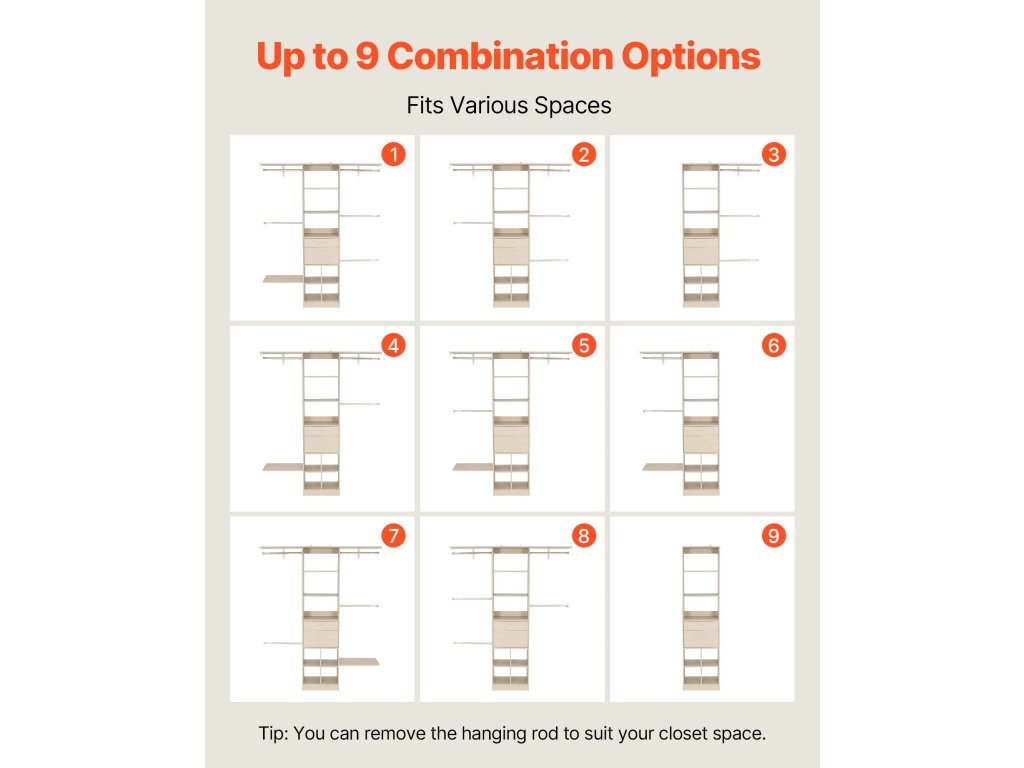 Up to 9 Combination Options

Fits Various Spaces

1

2

3

4

5

6

7

8

9

Tip: You can remove the hanging rod to suit your closet space.