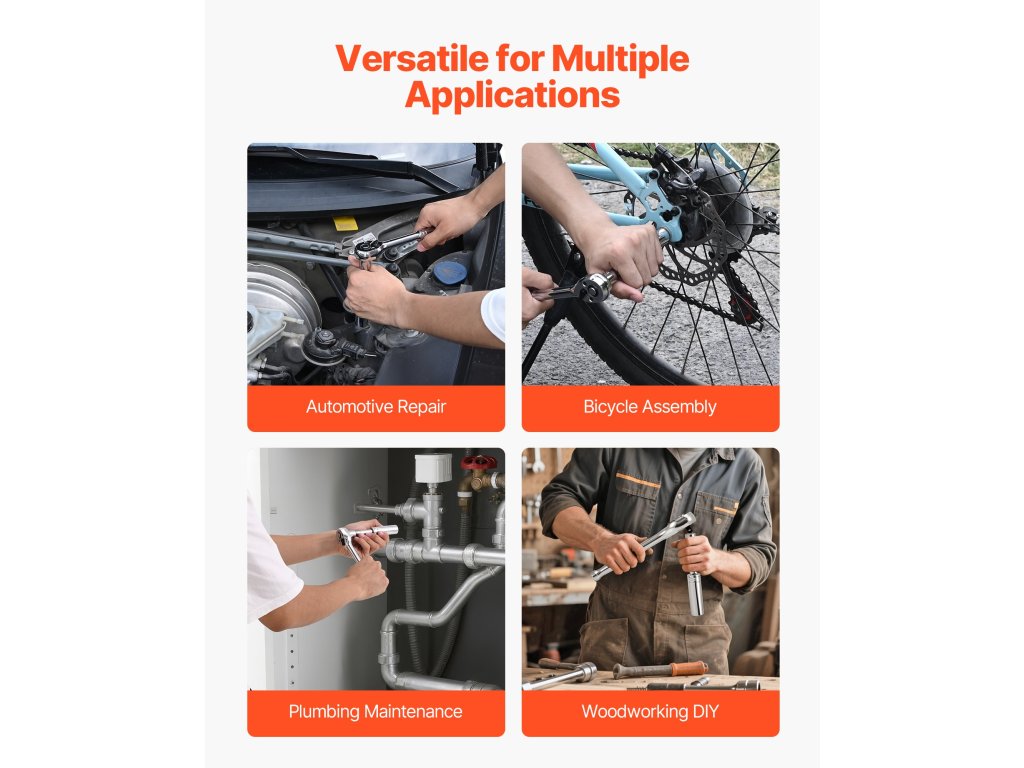 Versatile for Multiple Applications

Automotive Repair

Bicycle Assembly

Plumbing Maintenance

Woodworking DIY