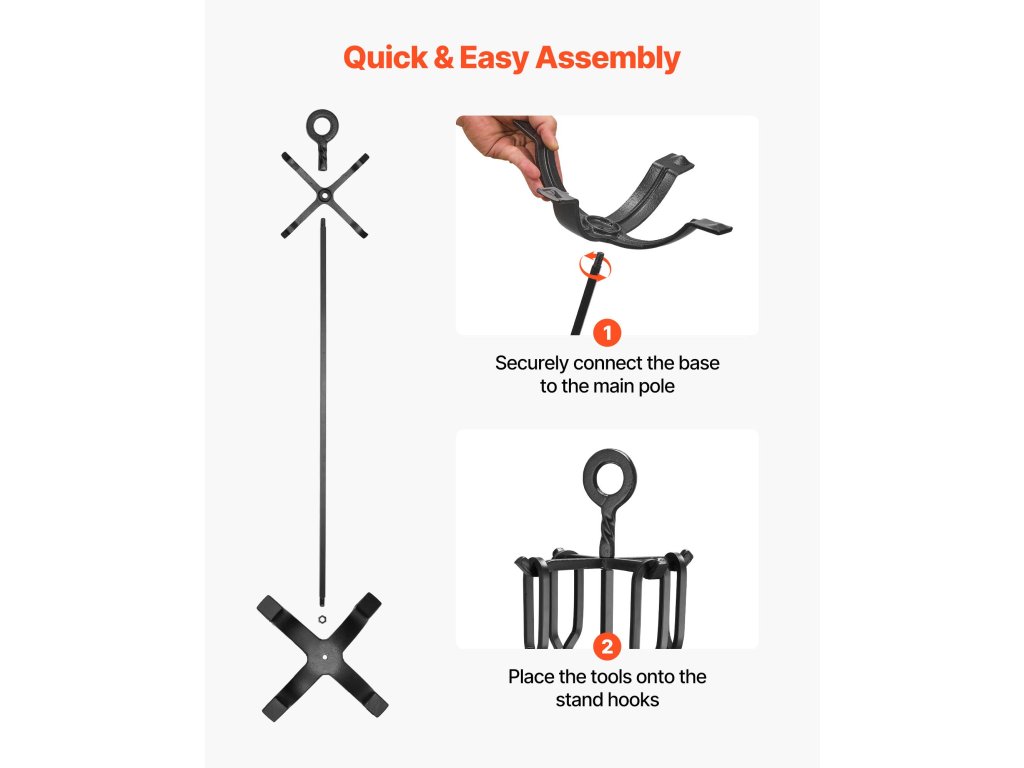 Quick & Easy Assembly

1

Securely connect the base to the main pole

2

Place the tools onto the stand hooks