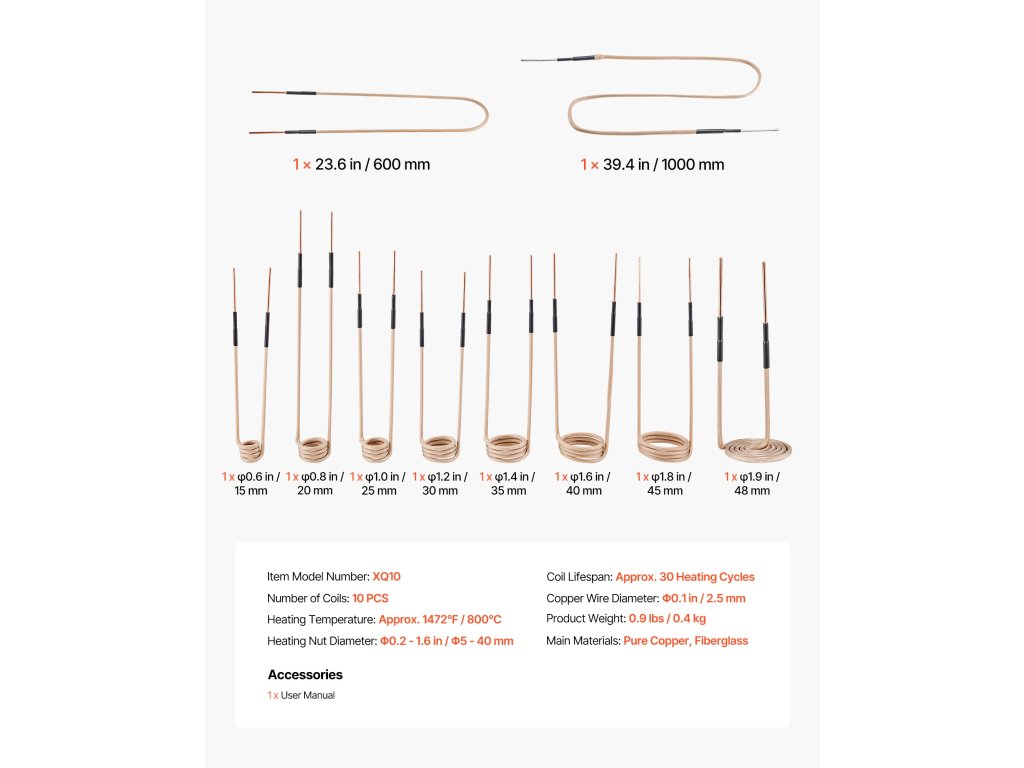 1 × 23.6 in / 600 mm

1 × 39.4 in / 1000 mm

1 x φ0.6 in / 15 mm

1 x φ0.8 in / 20 mm

1 x φ1.0 in / 25 mm

1 x φ1.2 in / 30 mm

1 x φ1.4 in / 35 mm

1 x φ1.6 in / 40 mm

1 x φ1.8 in / 45 mm

1 x φ1.9 in / 48 mm

Item Model Number: XQ10

Number of Coils: 10 PCS

Heating Temperature: Approx. 1472°F / 800°C

Heating Nut Diameter: Φ0.2 - 1.6 in / Φ5 - 40 mm

Coil Lifespan: Approx. 30 Heating Cycles

Copper Wire Diameter: Φ0.1 in / 2.5 mm

Product Weight: 0.9 lbs / 0.4 kg

Main Materials: Pure Copper, Fiberglass

Accessories

1 x User Manual