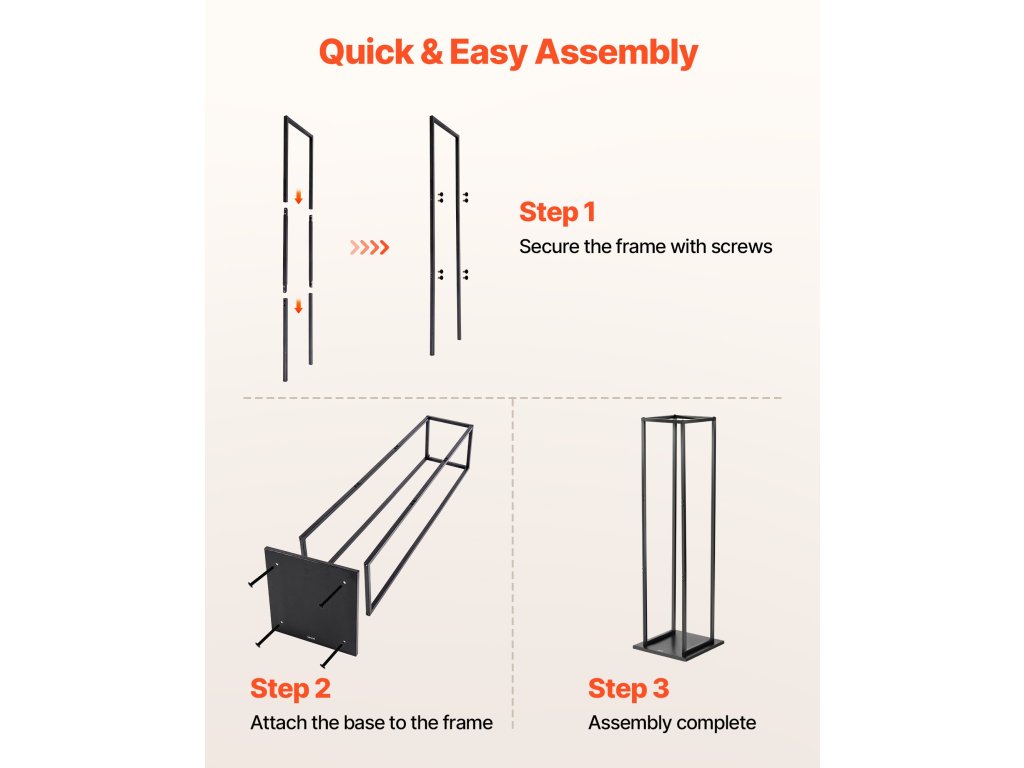 Quick & Easy Assembly

Step 1
Secure the frame with screws

Step 2
Attach the base to the frame

Step 3
Assembly complete