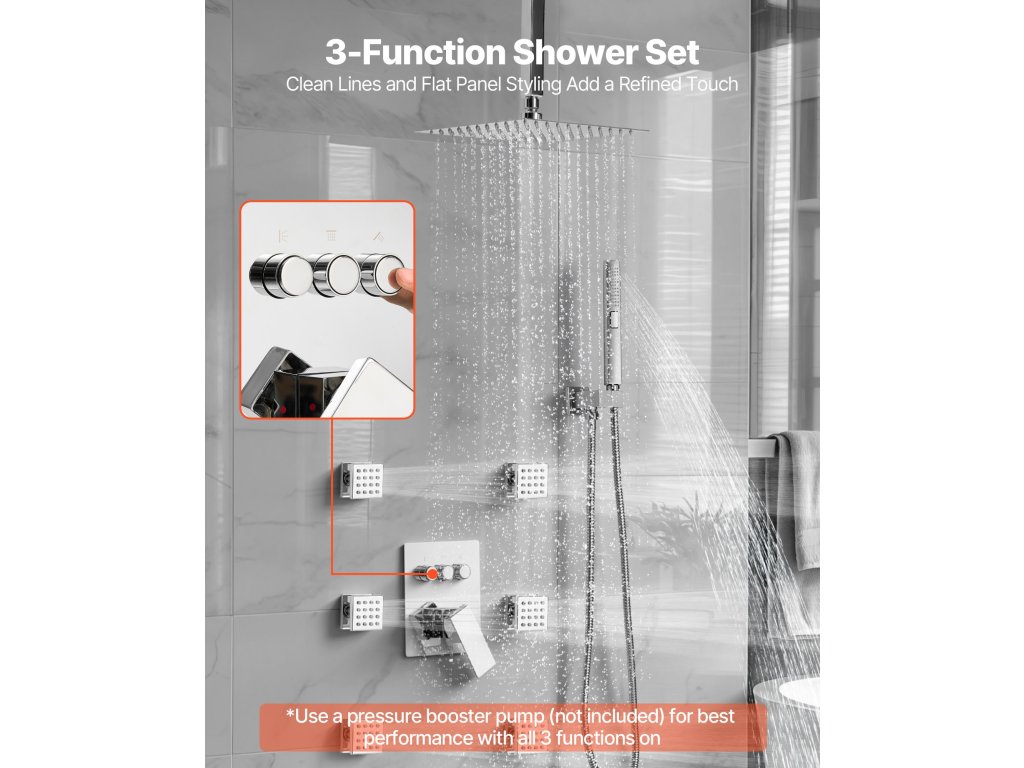 3-Function Shower Set
Clean Lines and Flat Panel Styling Add a Refined Touch

*Use a pressure booster pump (not included) for best performance with all 3 functions on