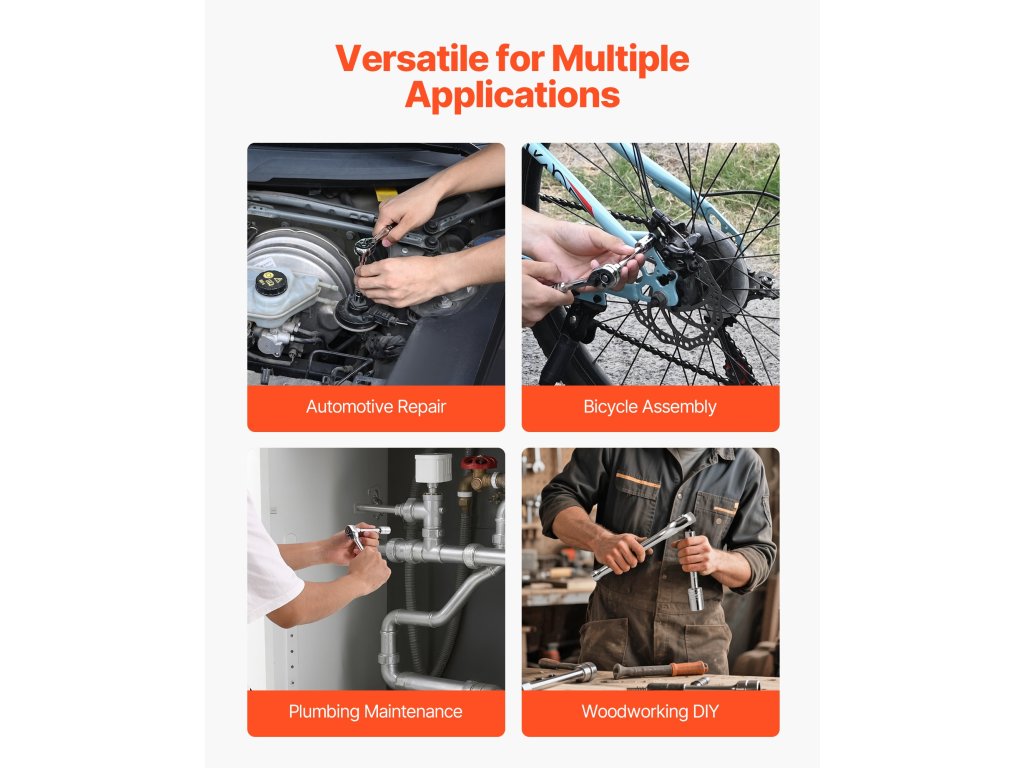 Versatile for Multiple Applications

Automotive Repair

Bicycle Assembly

Plumbing Maintenance

Woodworking DIY