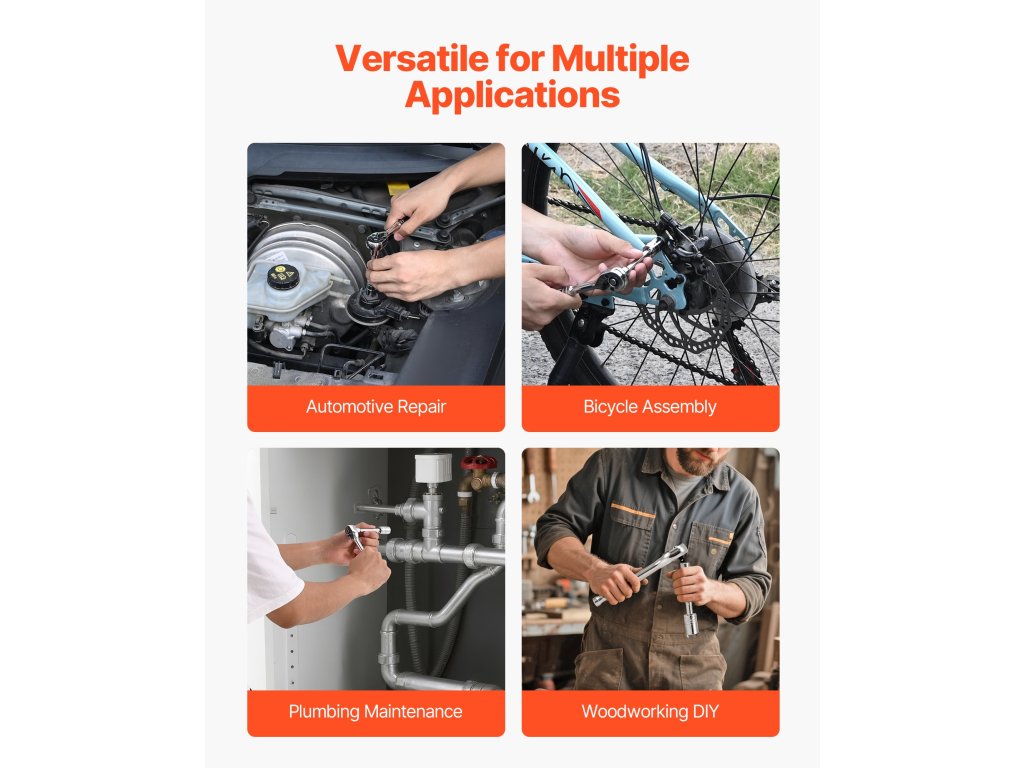 Versatile for Multiple Applications

Automotive Repair

Bicycle Assembly

Plumbing Maintenance

Woodworking DIY