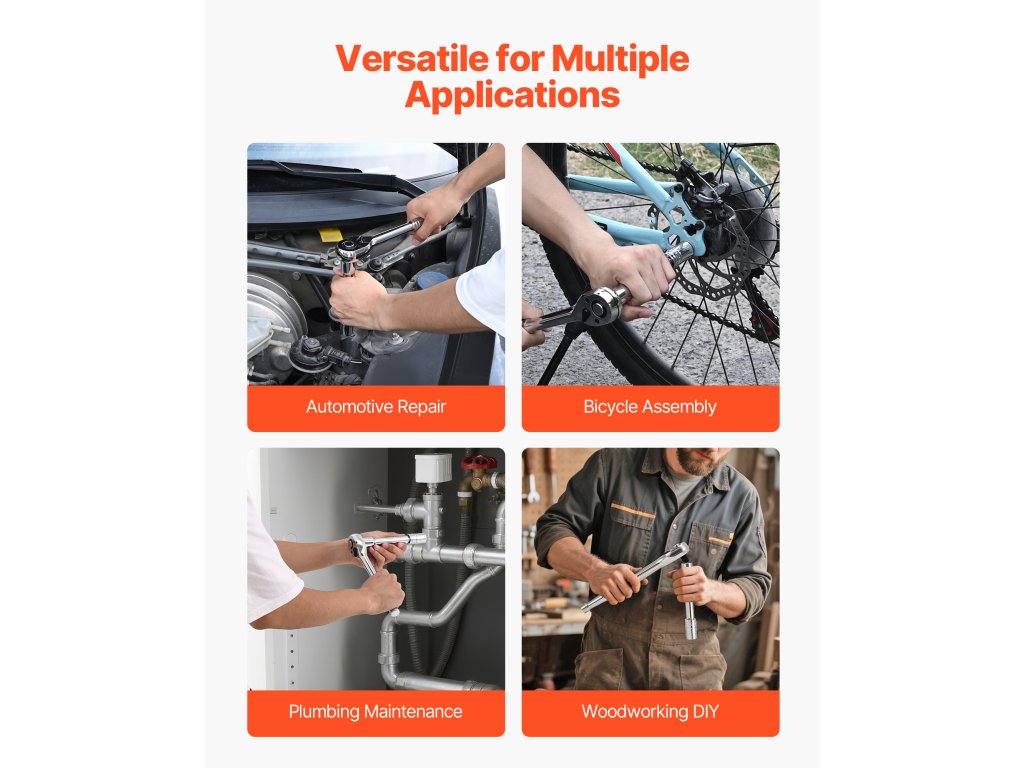 Versatile for Multiple Applications

Automotive Repair

Bicycle Assembly

Plumbing Maintenance

Woodworking DIY