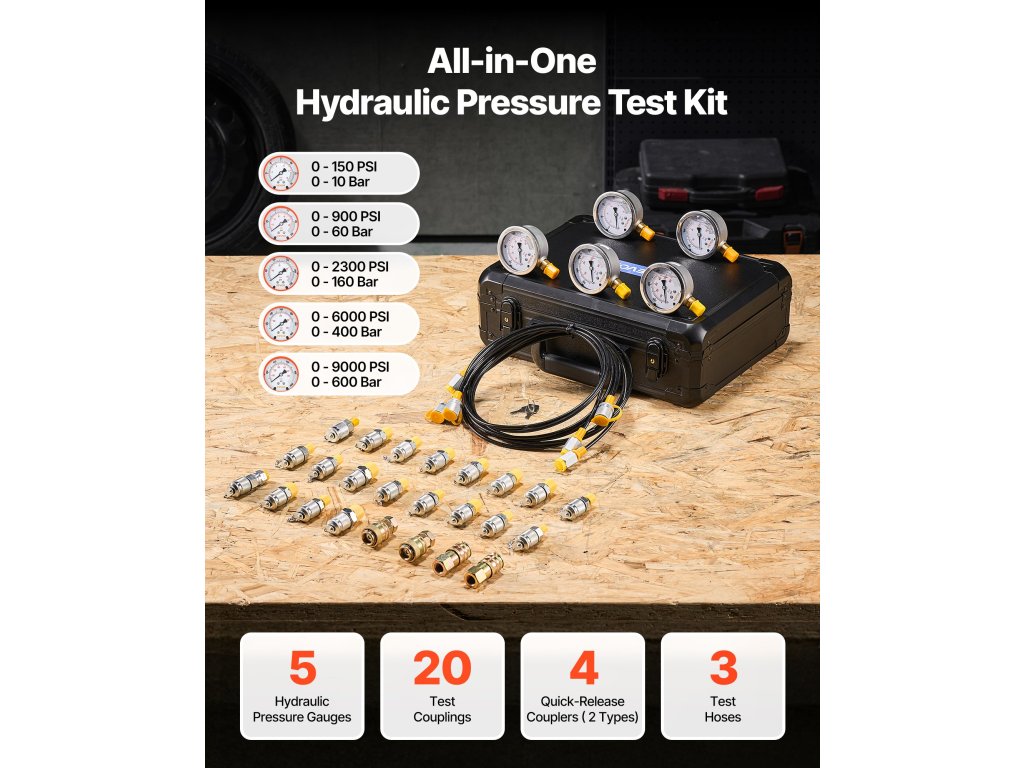 All-in-One
Hydraulic Pressure Test Kit

0 - 150 PSI
0 - 10 Bar

0 - 900 PSI
0 - 60 Bar

0 - 2300 PSI
0 - 160 Bar

0 - 6000 PSI
0 - 400 Bar

0 - 9000 PSI
0 - 600 Bar

5
Hydraulic Pressure Gauges

20
Test Couplings

4
Quick-Release Couplers ( 2 Types)

3
Test Hoses