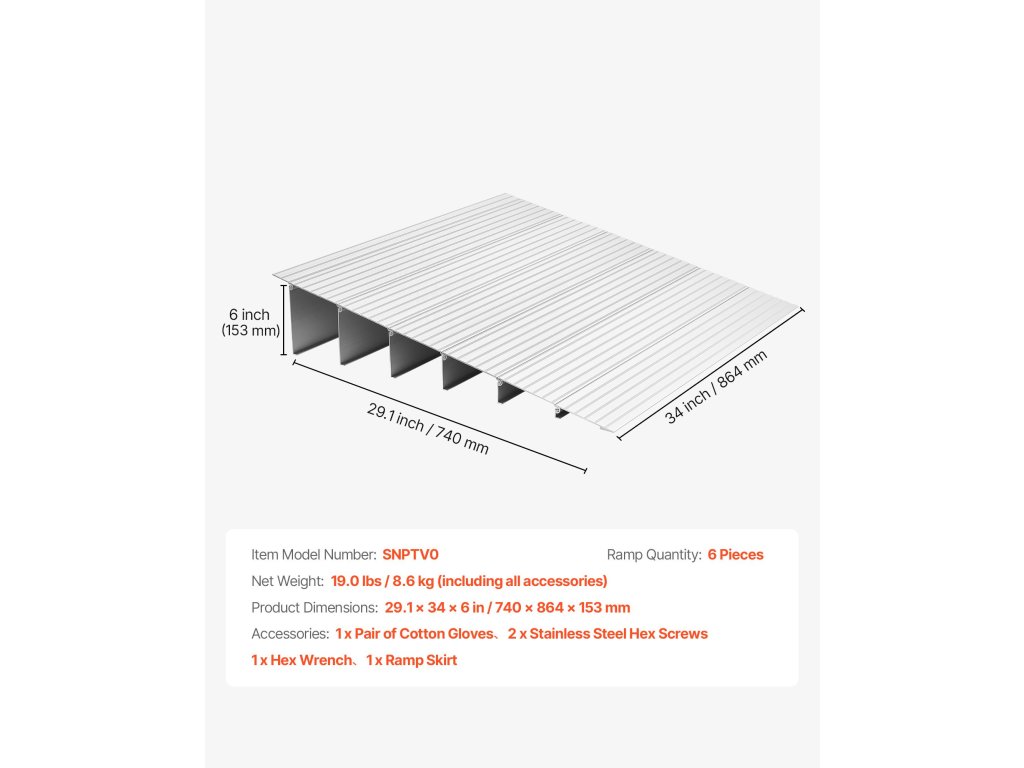 6 inch
(153 mm)

29.1 inch / 740 mm

34 inch / 864 mm

Item Model Number: SNPTV0

Ramp Quantity: 6 Pieces

Net Weight: 19.0 lbs / 8.6 kg (including all accessories)

Product Dimensions: 29.1 × 34 × 6 in / 740 × 864 × 153 mm

Accessories: 1 x Pair of Cotton Gloves、2 x Stainless Steel Hex Screws
1 x Hex Wrench、1 x Ramp Skirt