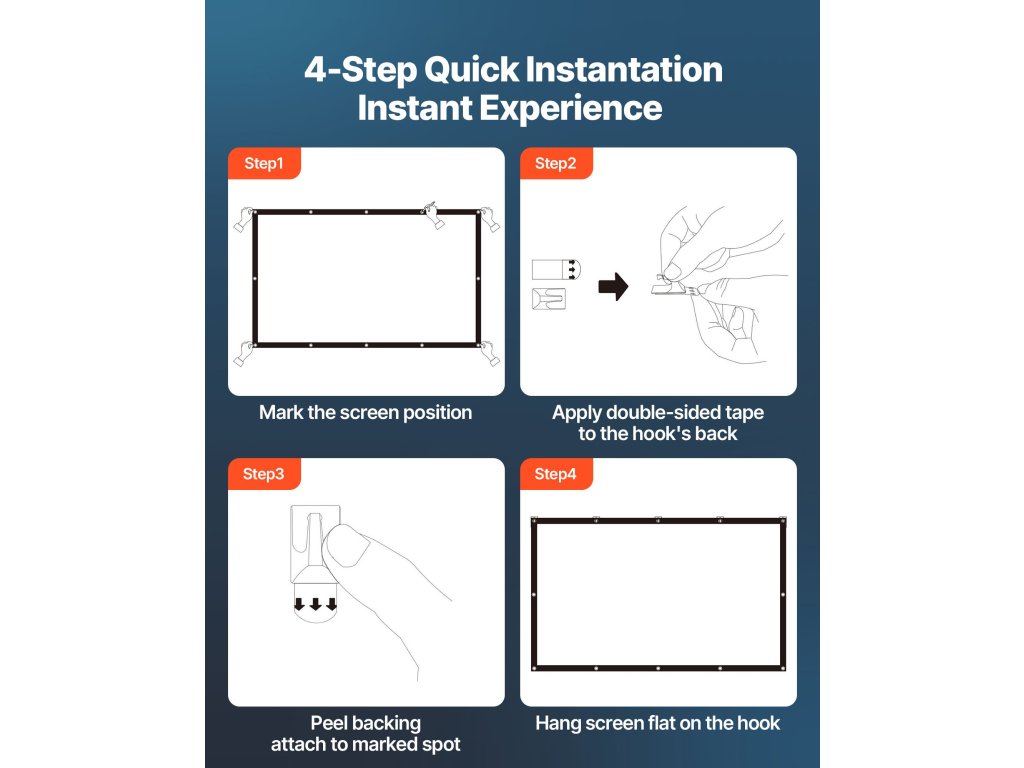 4-Step Quick Instantation
Instant Experience

Step1

Mark the screen position

Step2

Apply double-sided tape
to the hook's back

Step3

Peel backing
attach to marked spot

Step4

Hang screen flat on the hook