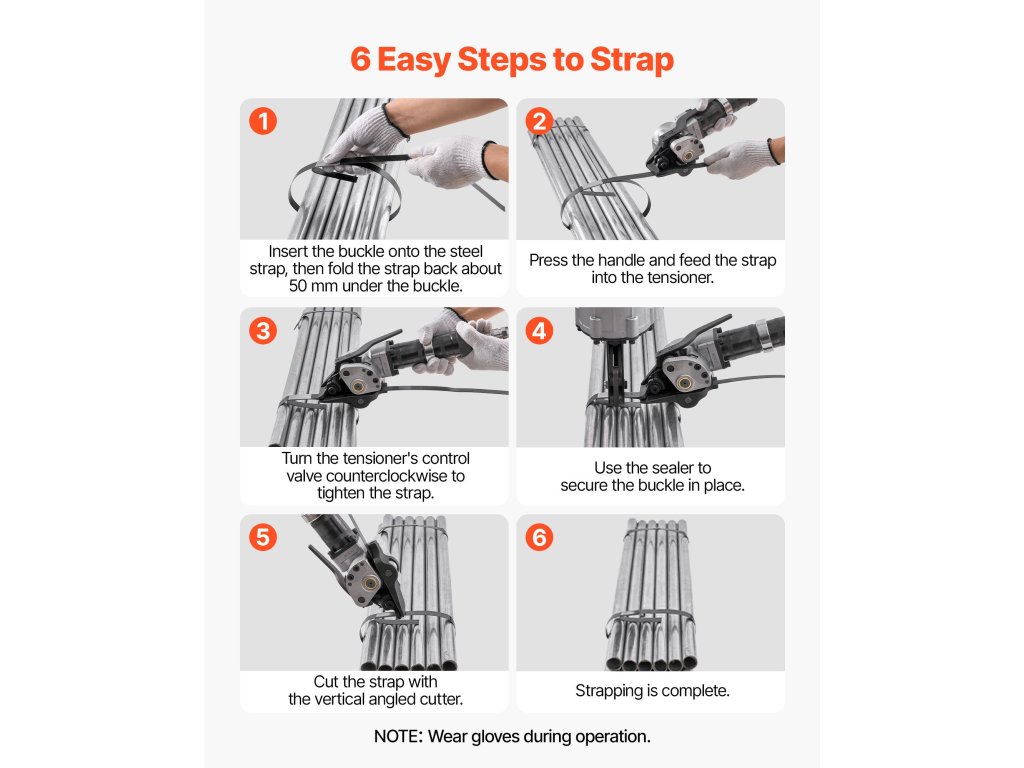 6 Easy Steps to Strap

1
Insert the buckle onto the steel strap, then fold the strap back about 50 mm under the buckle.

2
Press the handle and feed the strap into the tensioner.

3
Turn the tensioner's control valve counterclockwise to tighten the strap.

4
Use the sealer to secure the buckle in place.

5
Cut the strap with the vertical angled cutter.

6
Strapping is complete.

NOTE: Wear gloves during operation.