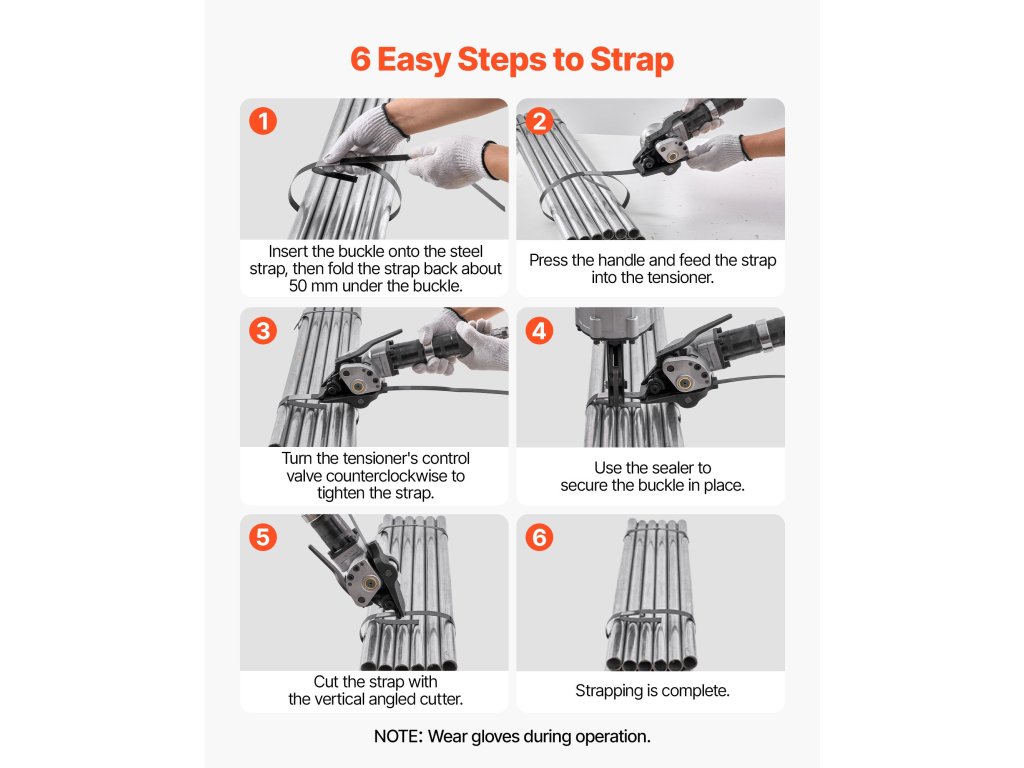 6 Easy Steps to Strap

1
Insert the buckle onto the steel strap, then fold the strap back about 50 mm under the buckle.

2
Press the handle and feed the strap into the tensioner.

3
Turn the tensioner's control valve counterclockwise to tighten the strap.

4
Use the sealer to secure the buckle in place.

5
Cut the strap with the vertical angled cutter.

6
Strapping is complete.

NOTE: Wear gloves during operation.