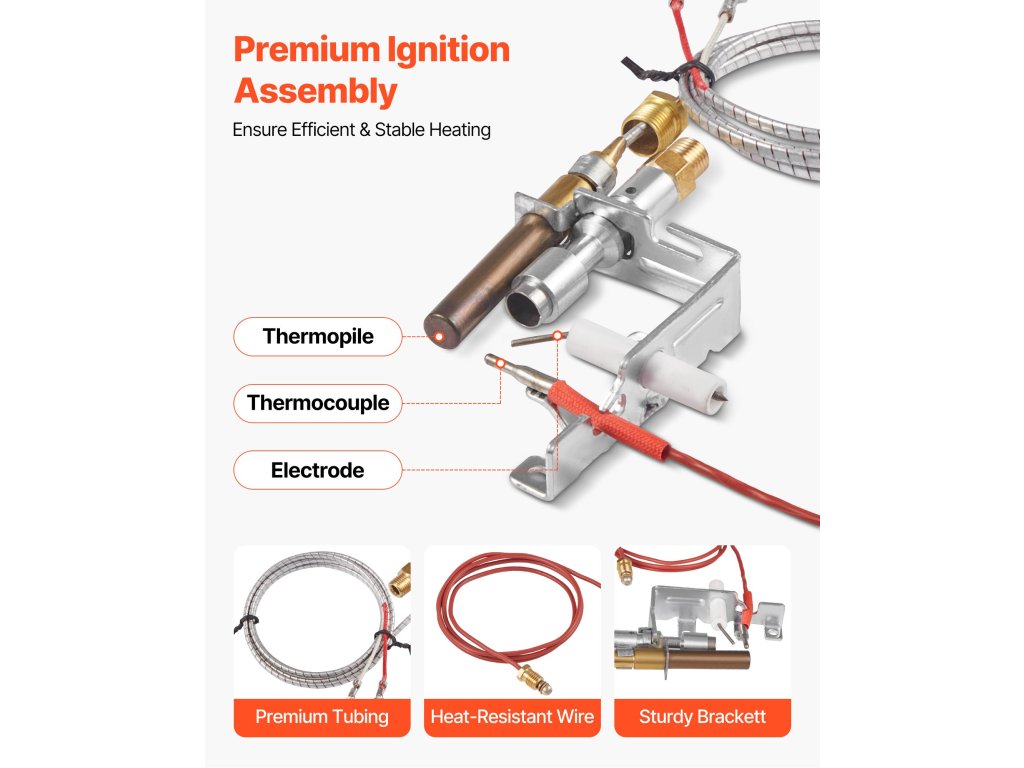 Premium Ignition Assembly

Ensure Efficient & Stable Heating

Thermopile

Thermocouple

Electrode

Premium Tubing

Heat-Resistant Wire

Sturdy Brackett