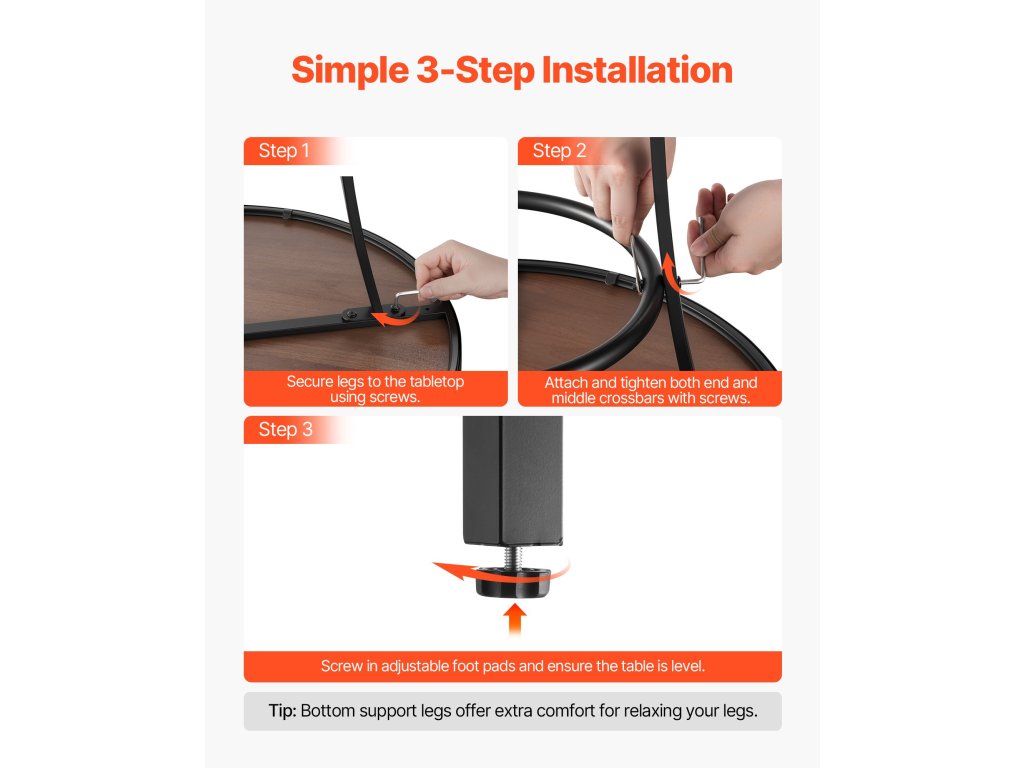 Simple 3-Step Installation

Step 1

Secure legs to the tabletop using screws.

Step 2

Attach and tighten both end and middle crossbars with screws.

Step 3

Screw in adjustable foot pads and ensure the table is level.

Tip: Bottom support legs offer extra comfort for relaxing your legs.