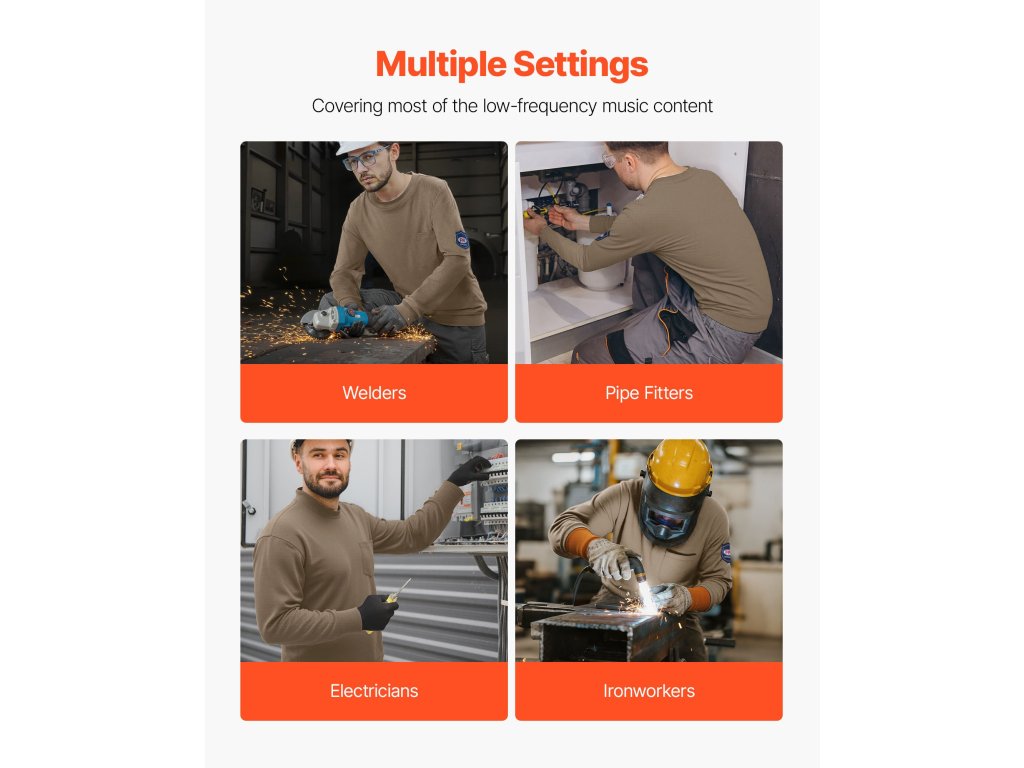 Multiple Settings

Covering most of the low-frequency music content

Welders

Pipe Fitters

Electricians

Ironworkers