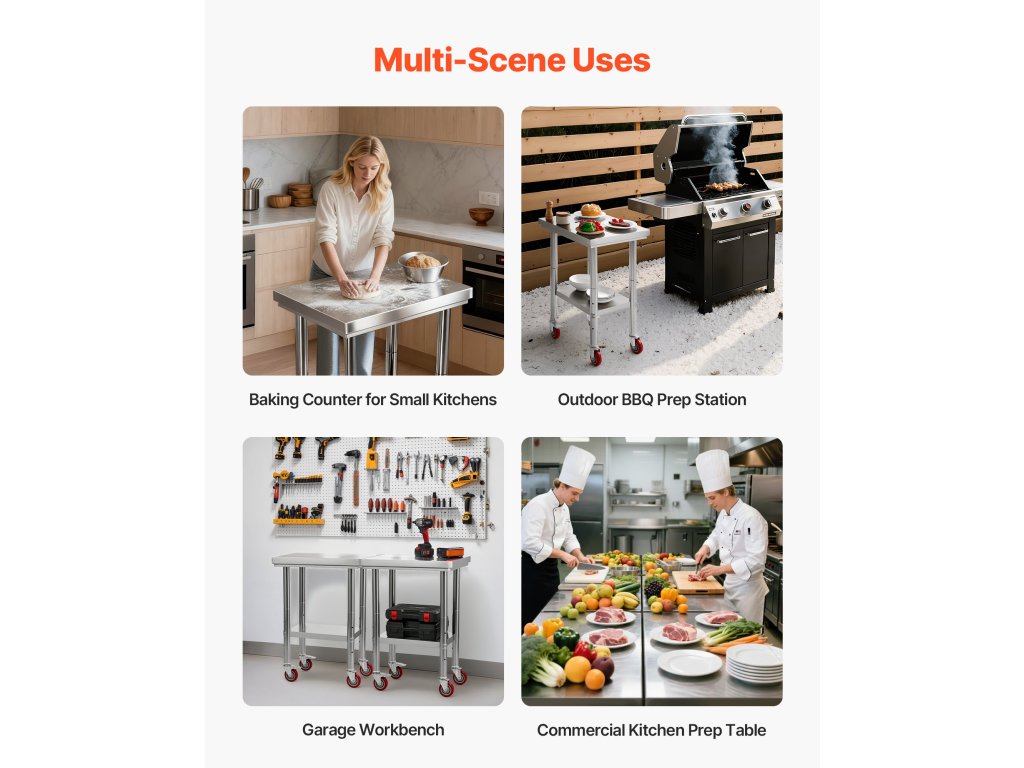 Multi-Scene Uses

Baking Counter for Small Kitchens

Outdoor BBQ Prep Station

Garage Workbench

Commercial Kitchen Prep Table