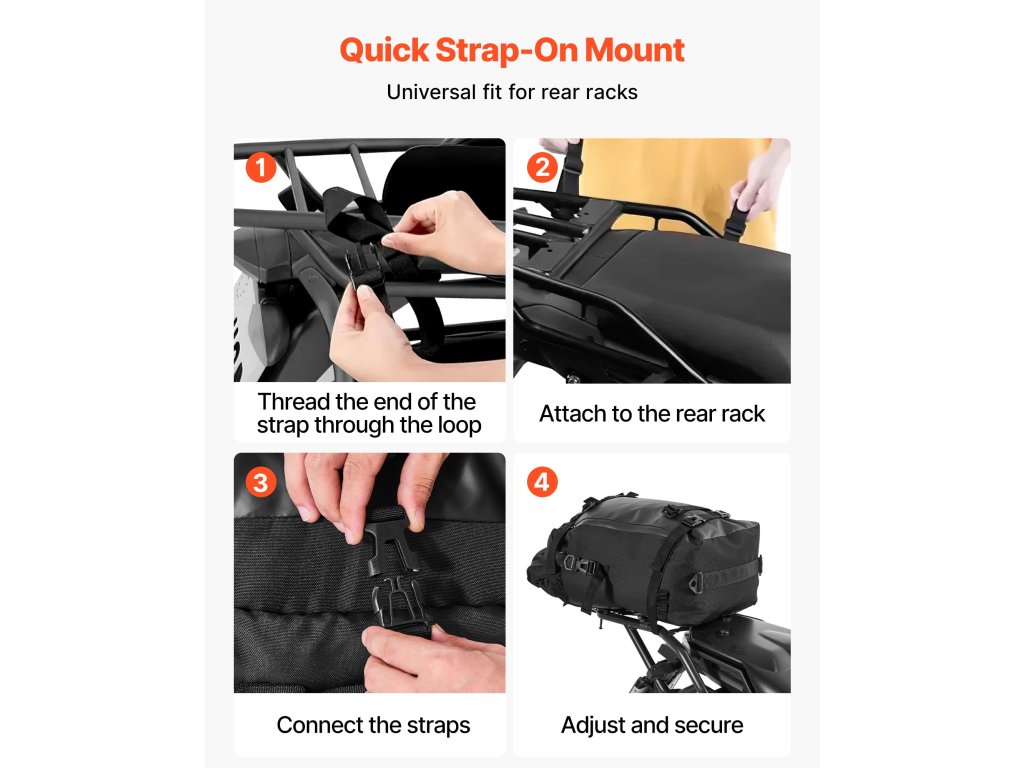 Quick Strap-On Mount

Universal fit for rear racks

1

Thread the end of the strap through the loop

2

Attach to the rear rack

3

Connect the straps

4

Adjust and secure