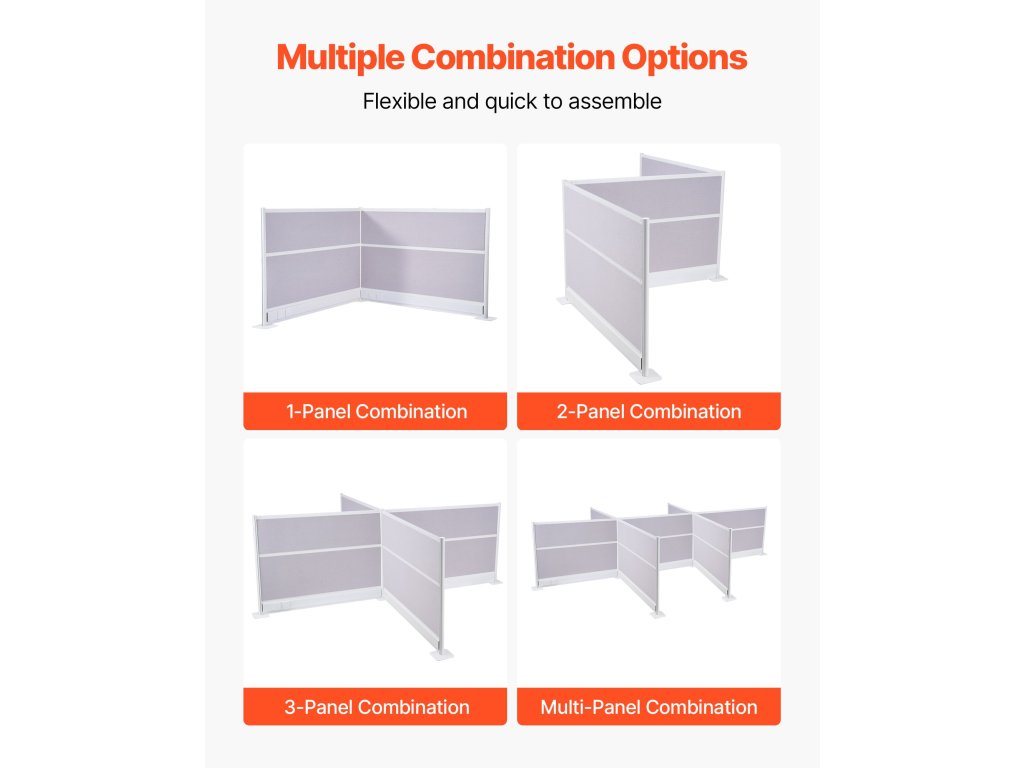 Multiple Combination Options

Flexible and quick to assemble

1-Panel Combination

2-Panel Combination

3-Panel Combination

Multi-Panel Combination