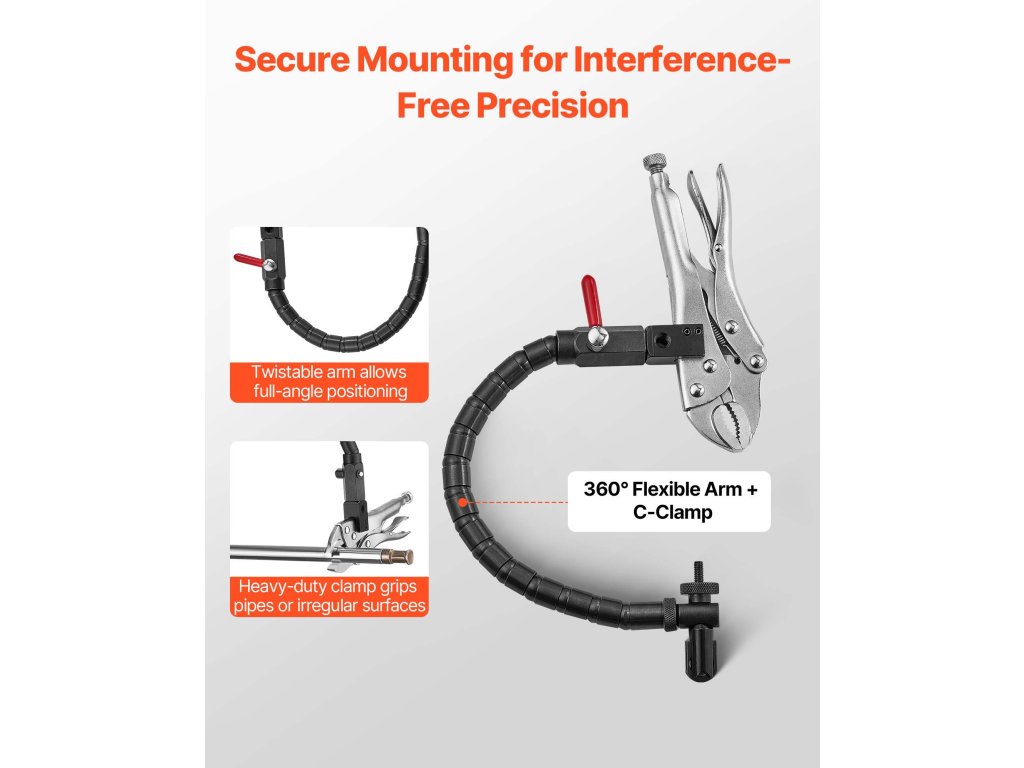 Secure Mounting for Interference-Free Precision

Twistable arm allows full-angle positioning

Heavy-duty clamp grips pipes or irregular surfaces

360° Flexible Arm + C-Clamp