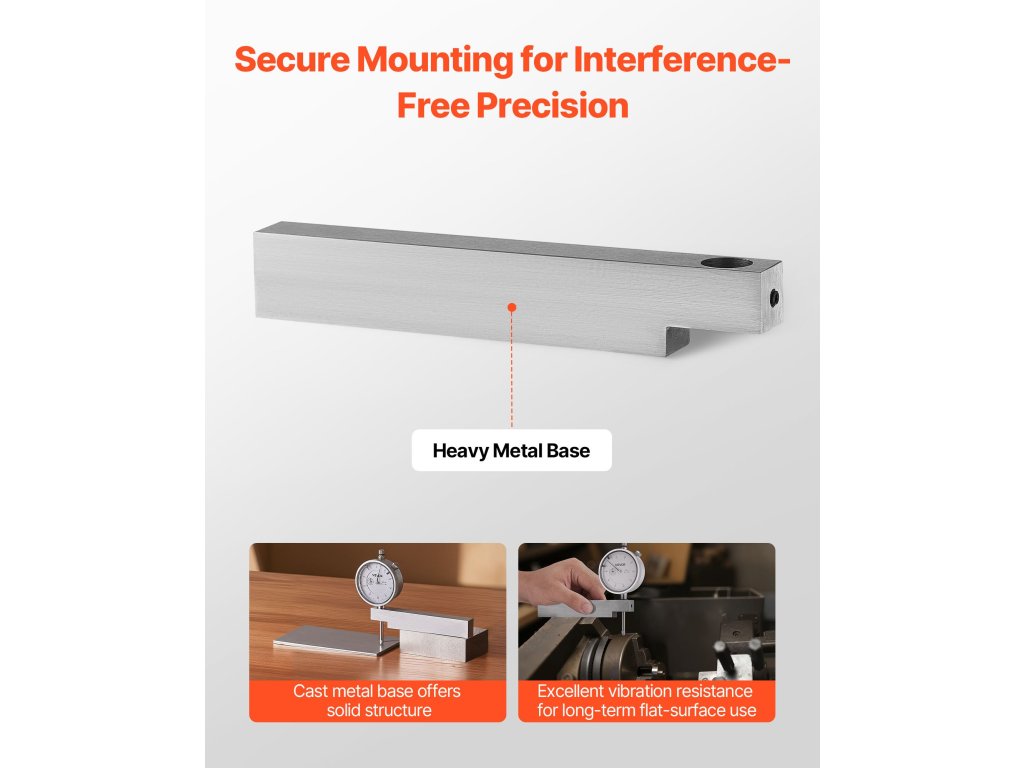 Secure Mounting for Interference-Free Precision

Heavy Metal Base

Cast metal base offers solid structure

Excellent vibration resistance for long-term flat-surface use